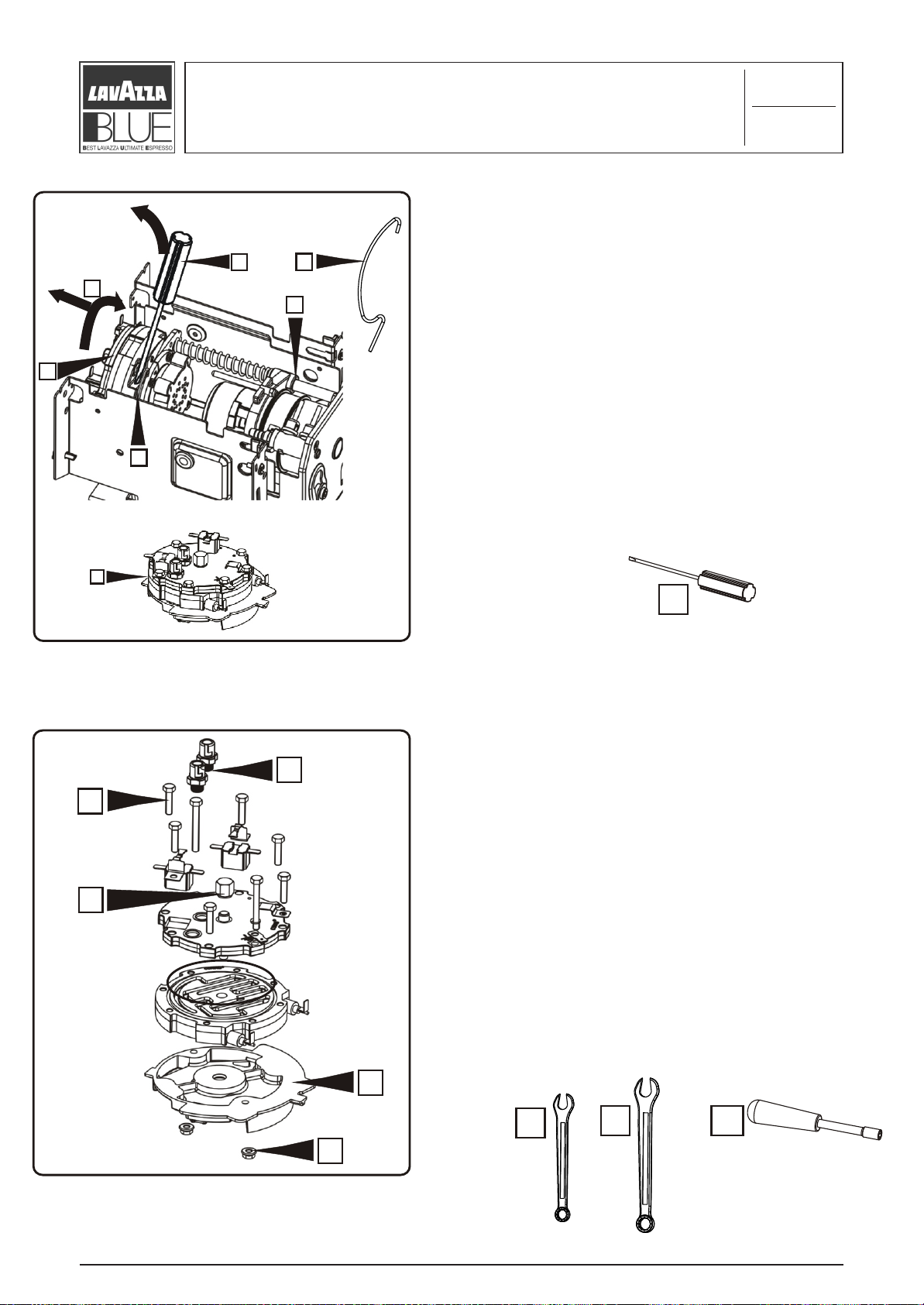 LAVAZZA
BLUE
BEST LAVAZZA ULTIMATE ESPRESSO