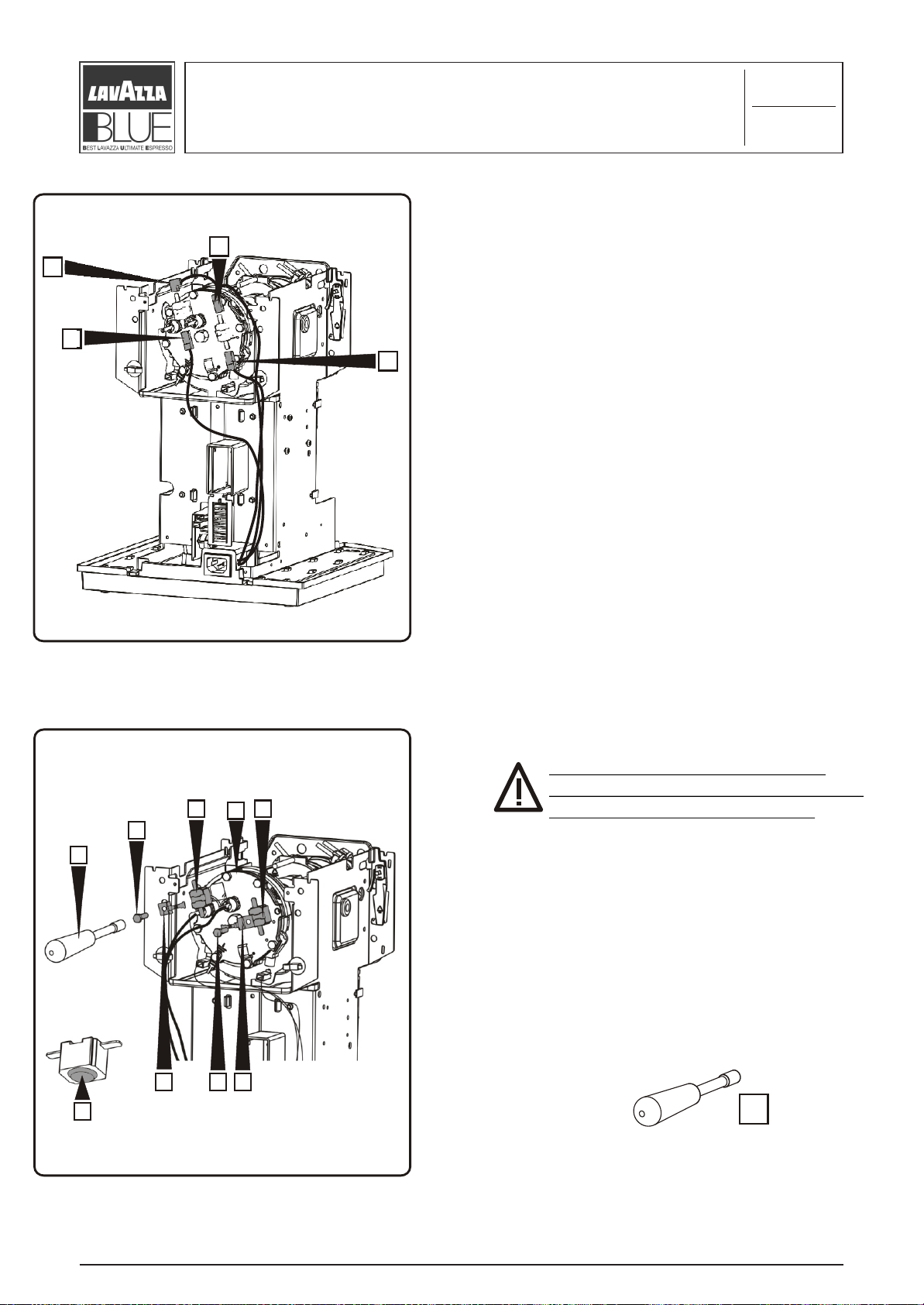 LAVAZZA
BLUE
BEST LAVAZZA ULTIMATE ESPRESSO