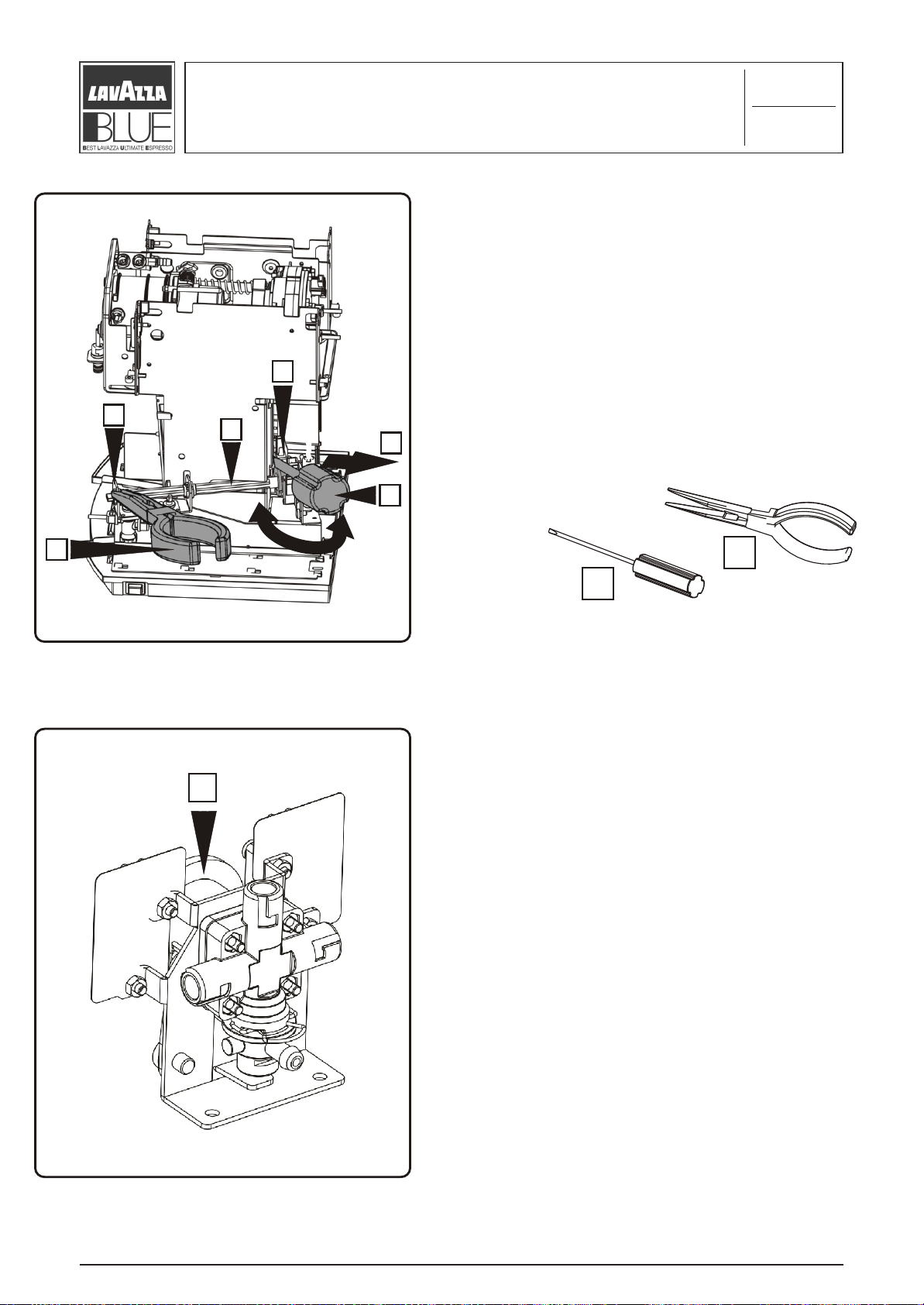 LAVAZZA
BLUE
BEST LAVAZZA ULTIMATE ESPRESSO