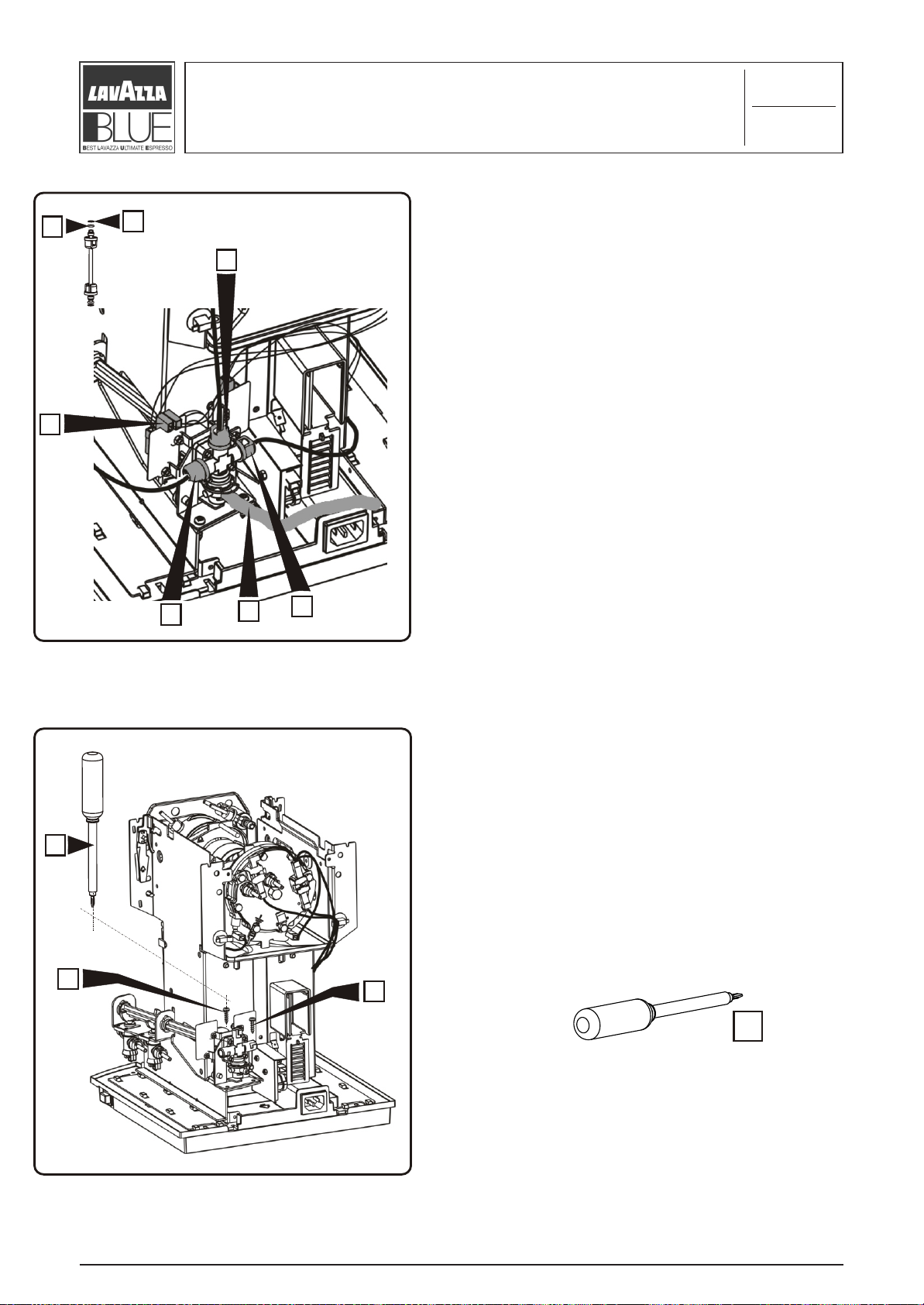 LAVAZZA
BLUE
BEST LAVAZZA ULTIMATE ESPRESSO