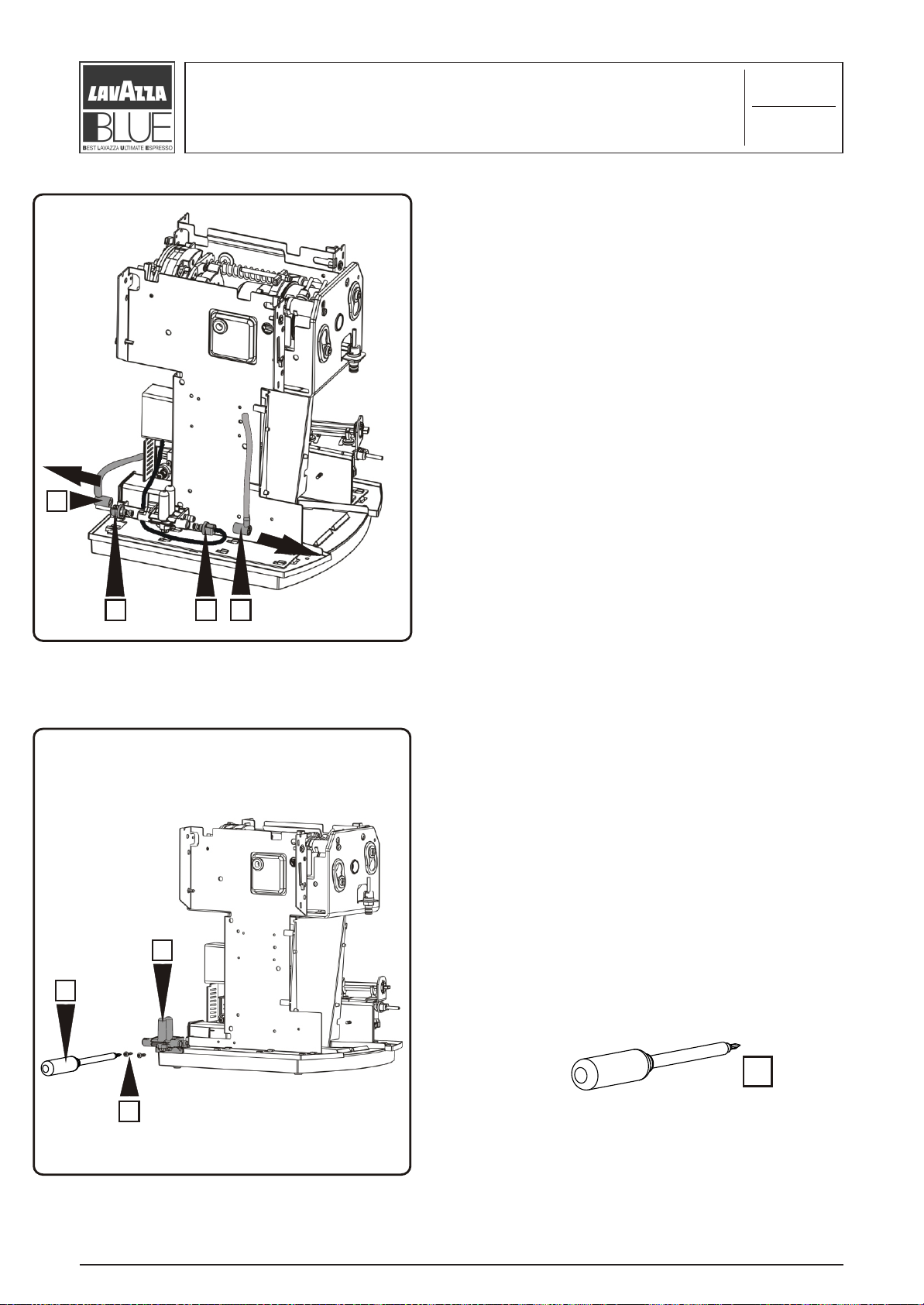 LAVAZZA
BLUE
BEST LAVAZZA ULTIMATE ESPRESSO