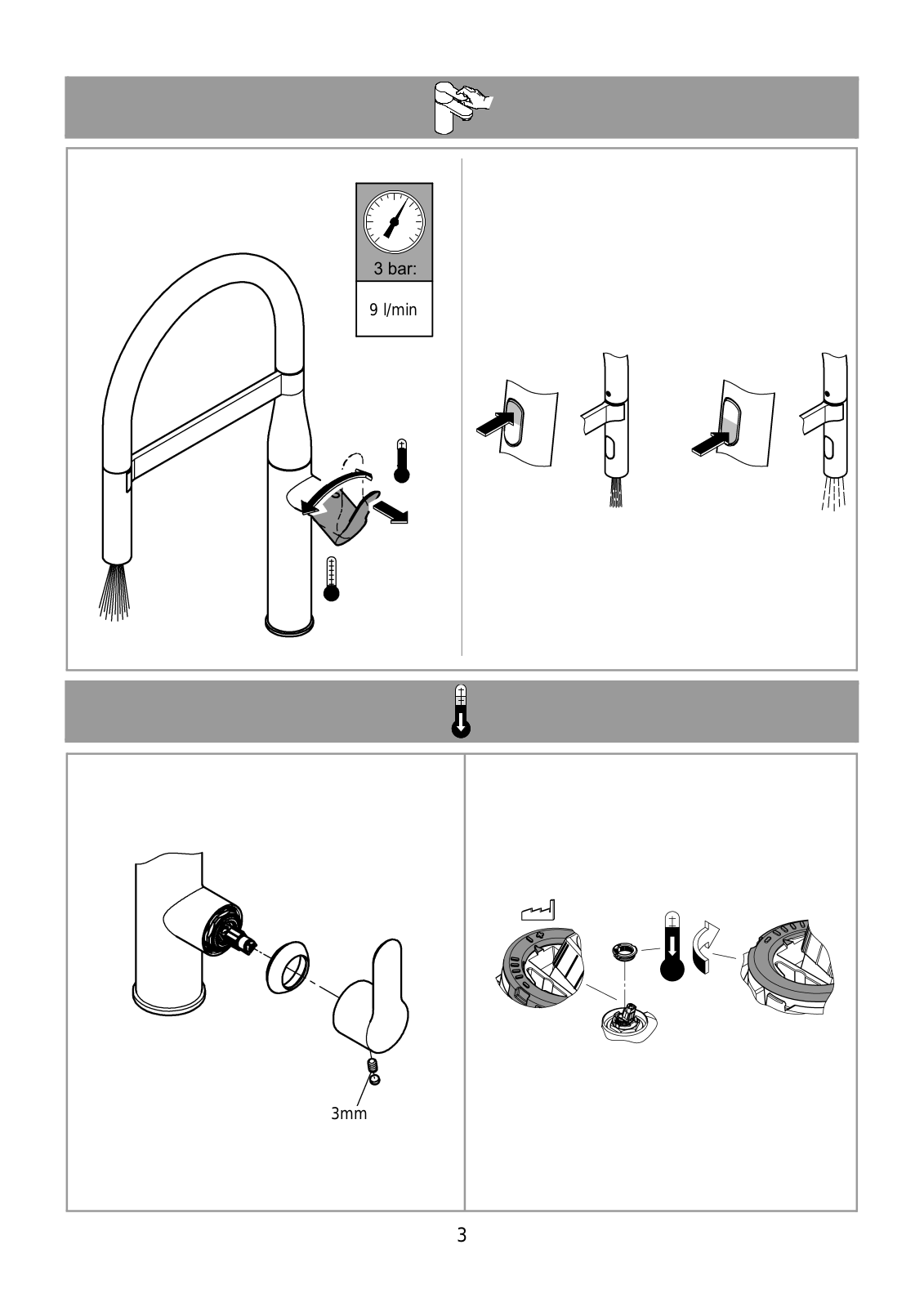 3 bar:

9 l/min

3mm

3