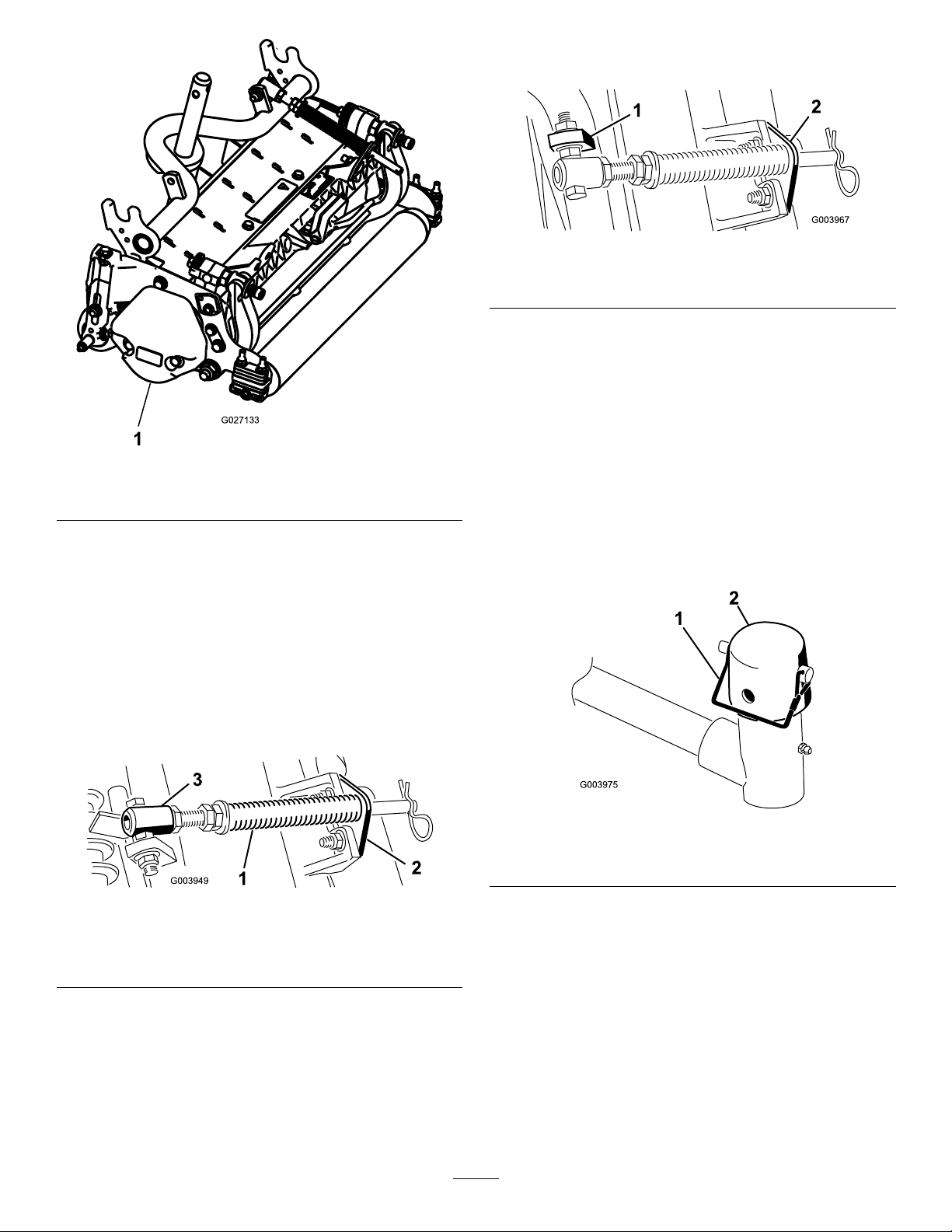 G027133

1

3

G003949

1

2

1

2

G003967

2

1

G003975