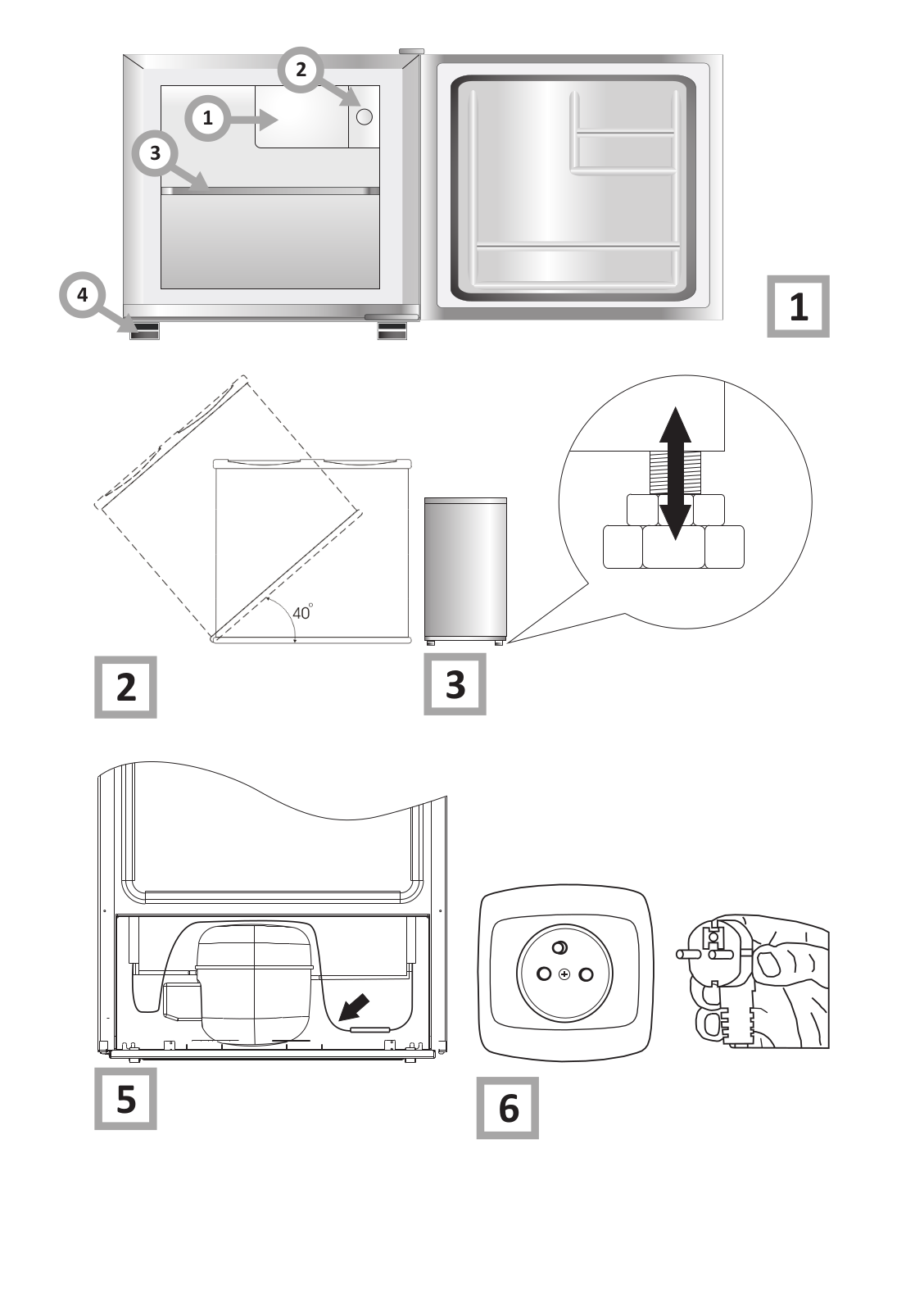 2
1
3
4
1
40°
2
3
5
6