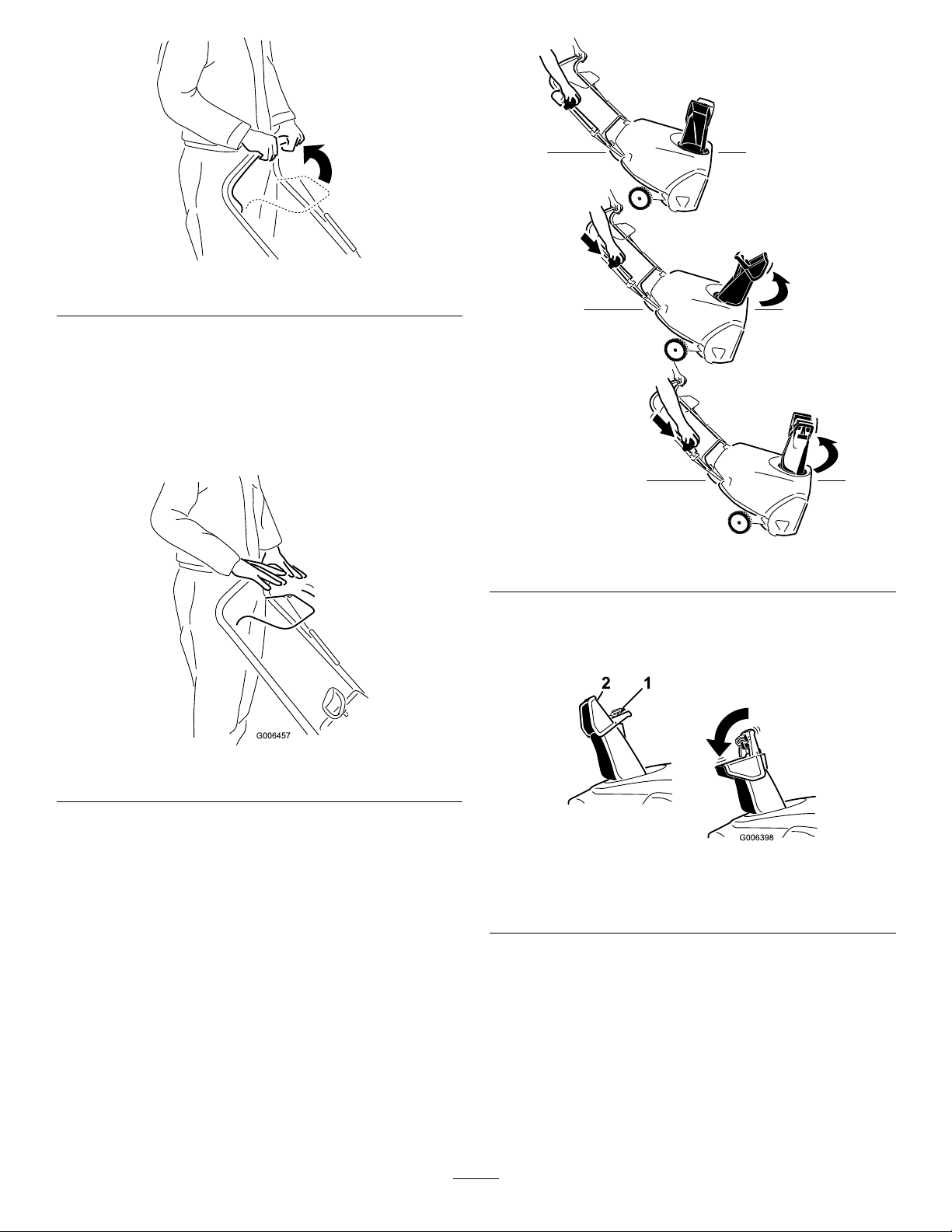 G006457

2 1

G006398