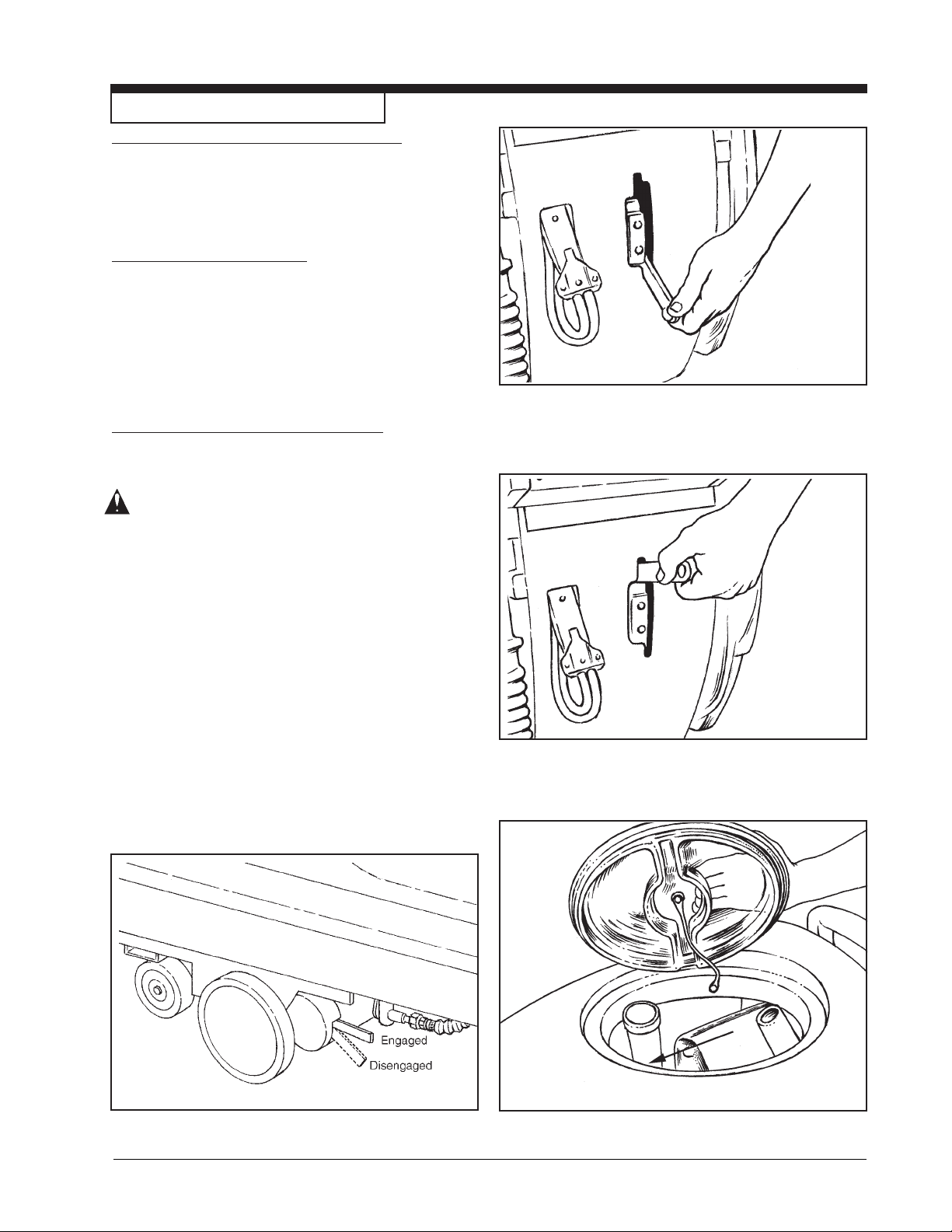 Engaged
Disengaged