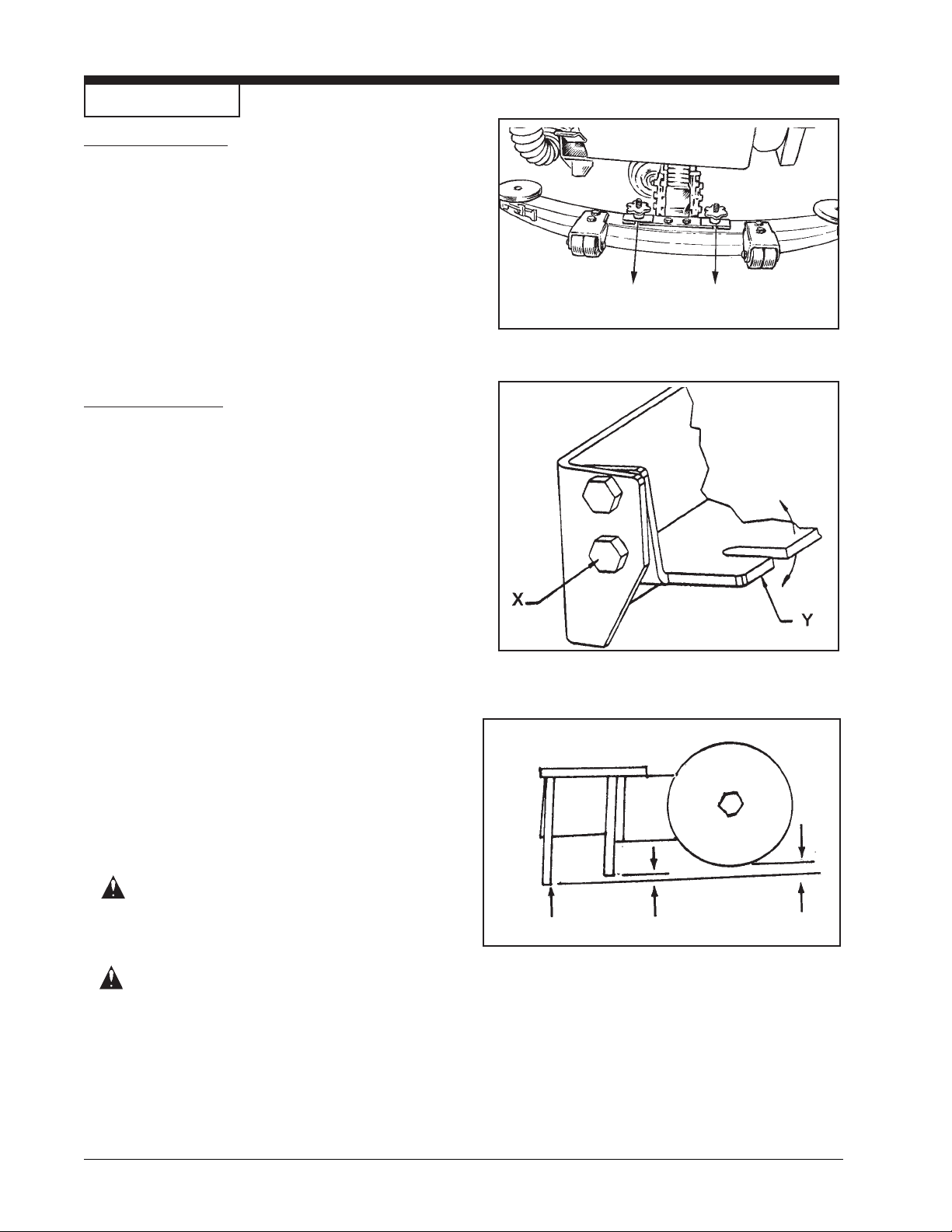 X

Y