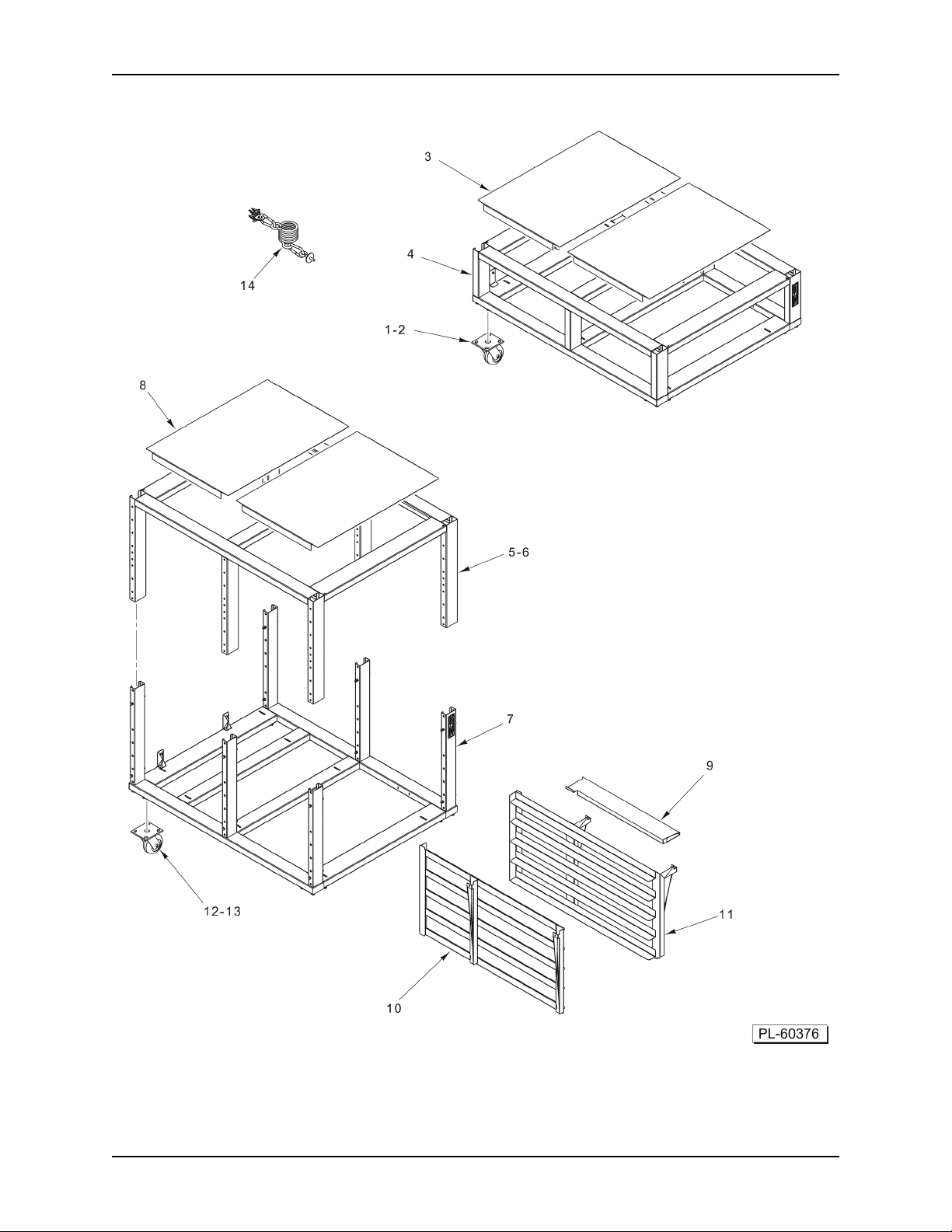 3

4

14

1-2

8

5-6

7

9

12-13

11

10

PL-60376