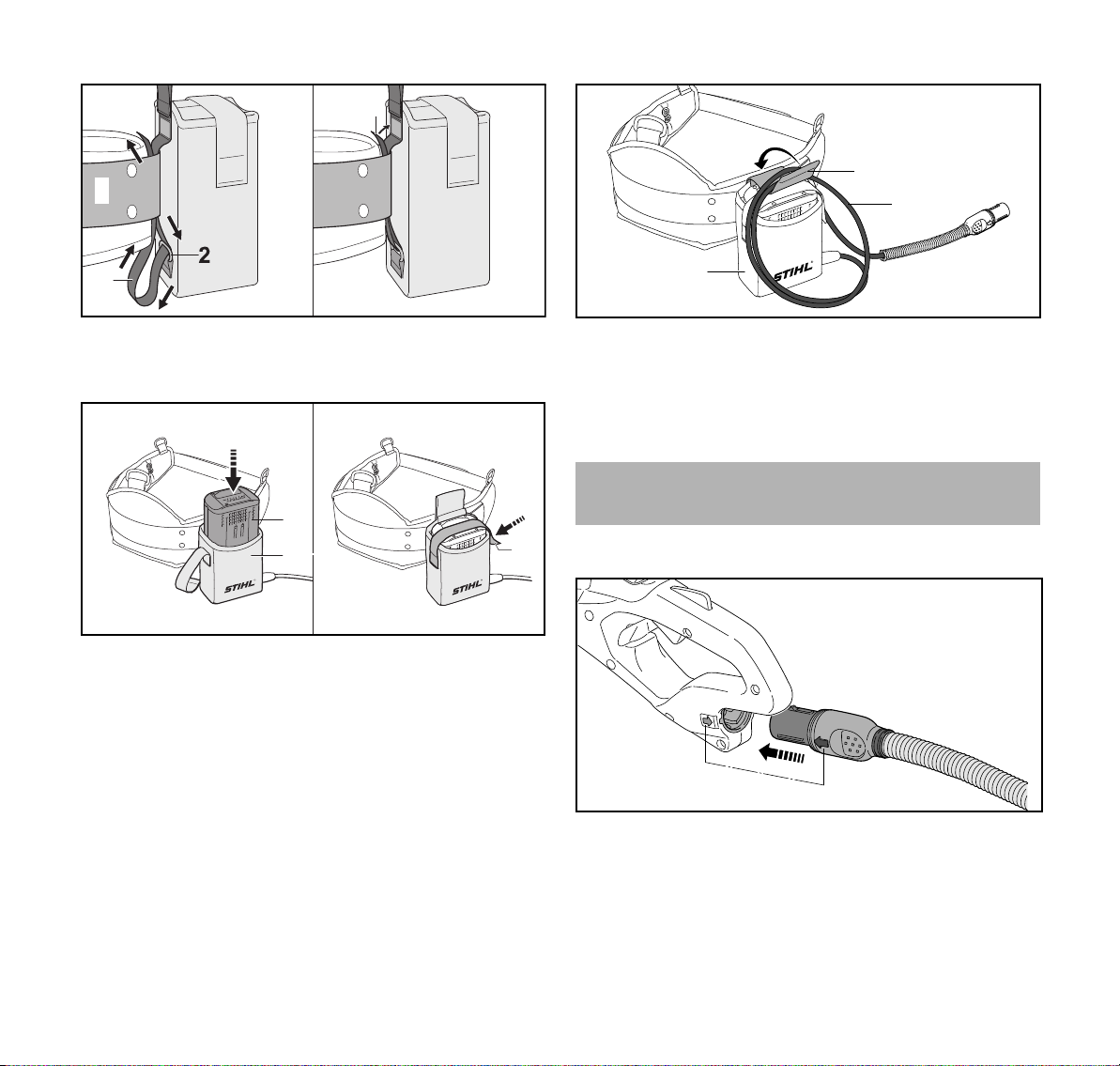 2

STIHL

STIHL

STIHL