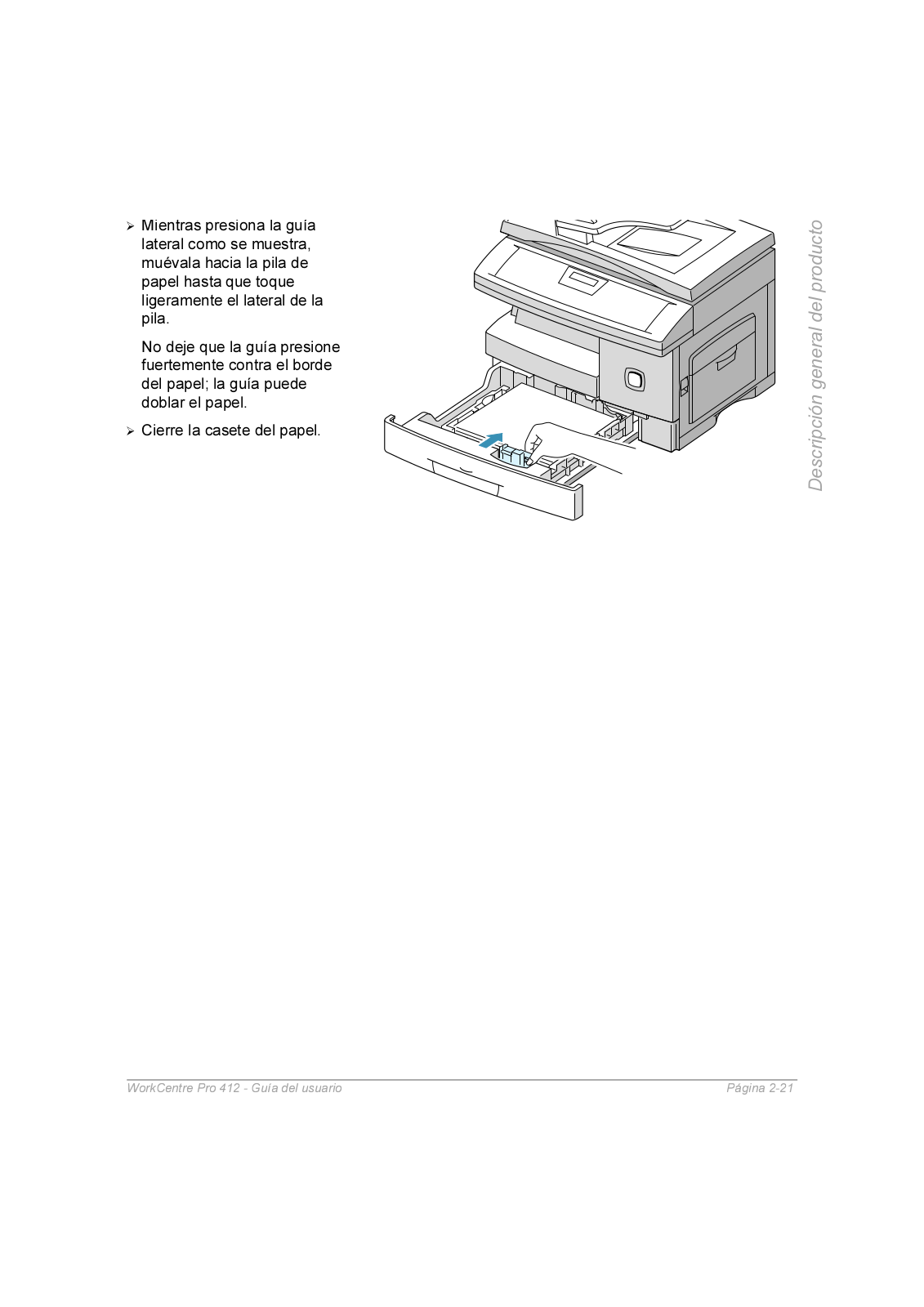 ➢ Mientras presiona la guía lateral como se muestra, muévala hacia la pila de papel hasta que toque ligeramente el lateral de la pila.

No deje que la guía presione fuertemente contra el borde del papel; la guía puede doblar el papel.

➢ Cierre la casete del papel.

Descripción general del producto

WorkCentre Pro 412 - Guía del usuario

Página 2-21