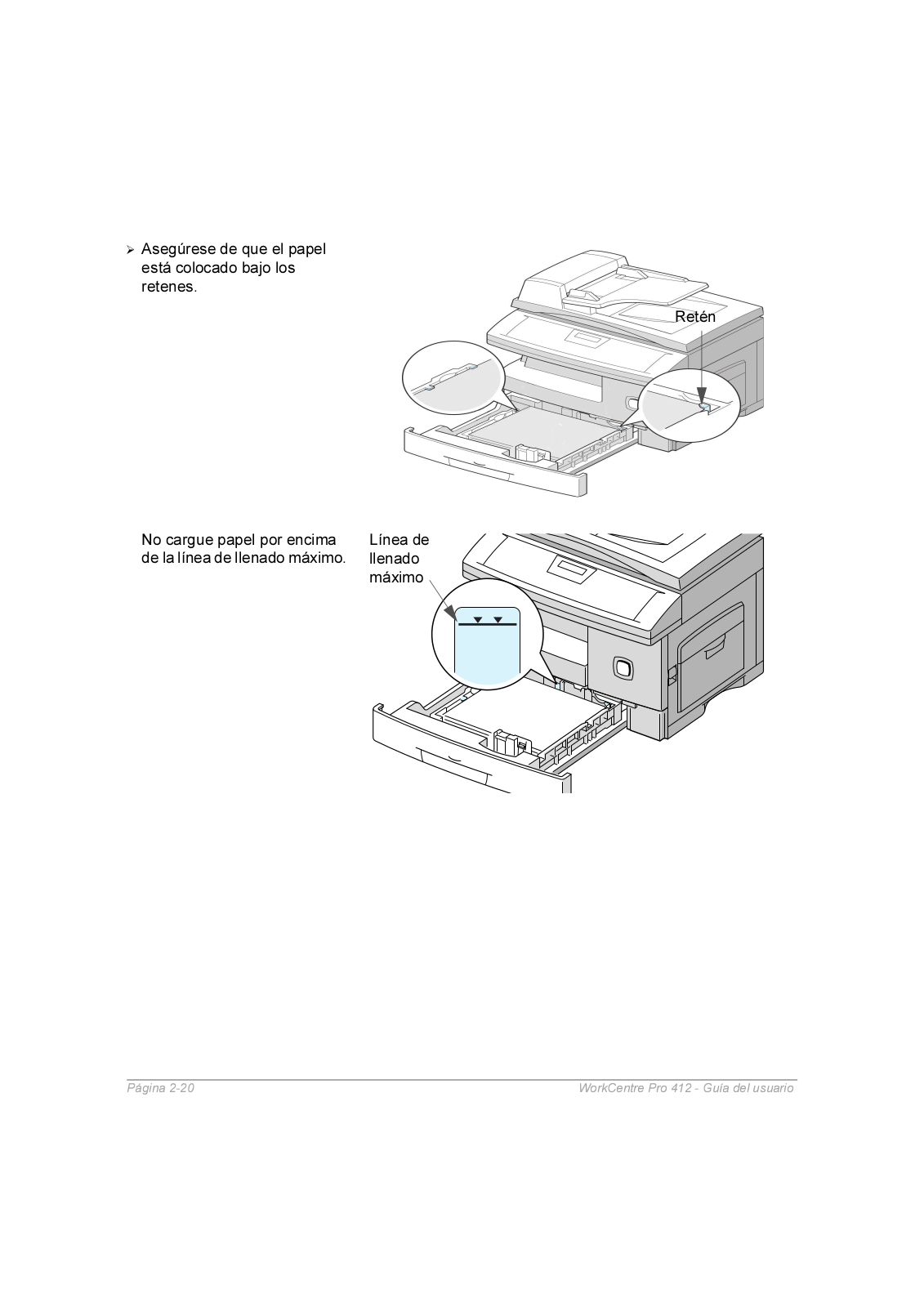 ➢ Asegúrese de que el papel está colocado bajo los retenes.

Retén

No cargue papel por encima de la línea de llenado máximo.

Línea de llenado máximo

Página 2-20

WorkCentre Pro 412 - Guía del usuario