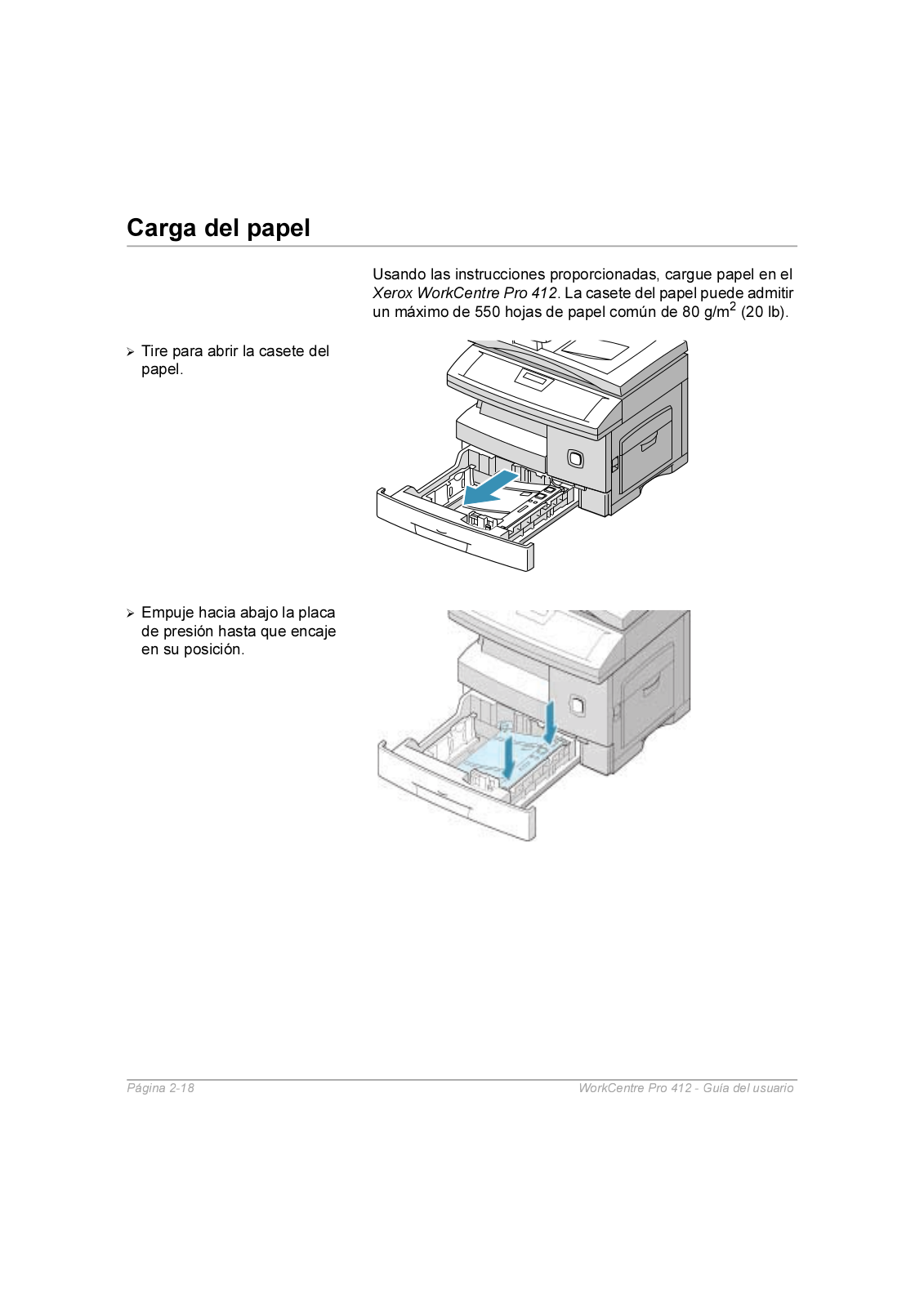 Carga del papel

Usando las instrucciones proporcionadas, cargue papel en el Xerox WorkCentre Pro 412. La casete del papel puede admitir un máximo de 550 hojas de papel común de 80 g/m$^2$ (20 lb).

➢ Tire para abrir la casete del papel.

➢ Empuje hacia abajo la placa de presión hasta que encaje en su posición.

Página 2-18

WorkCentre Pro 412 - Guía del usuario