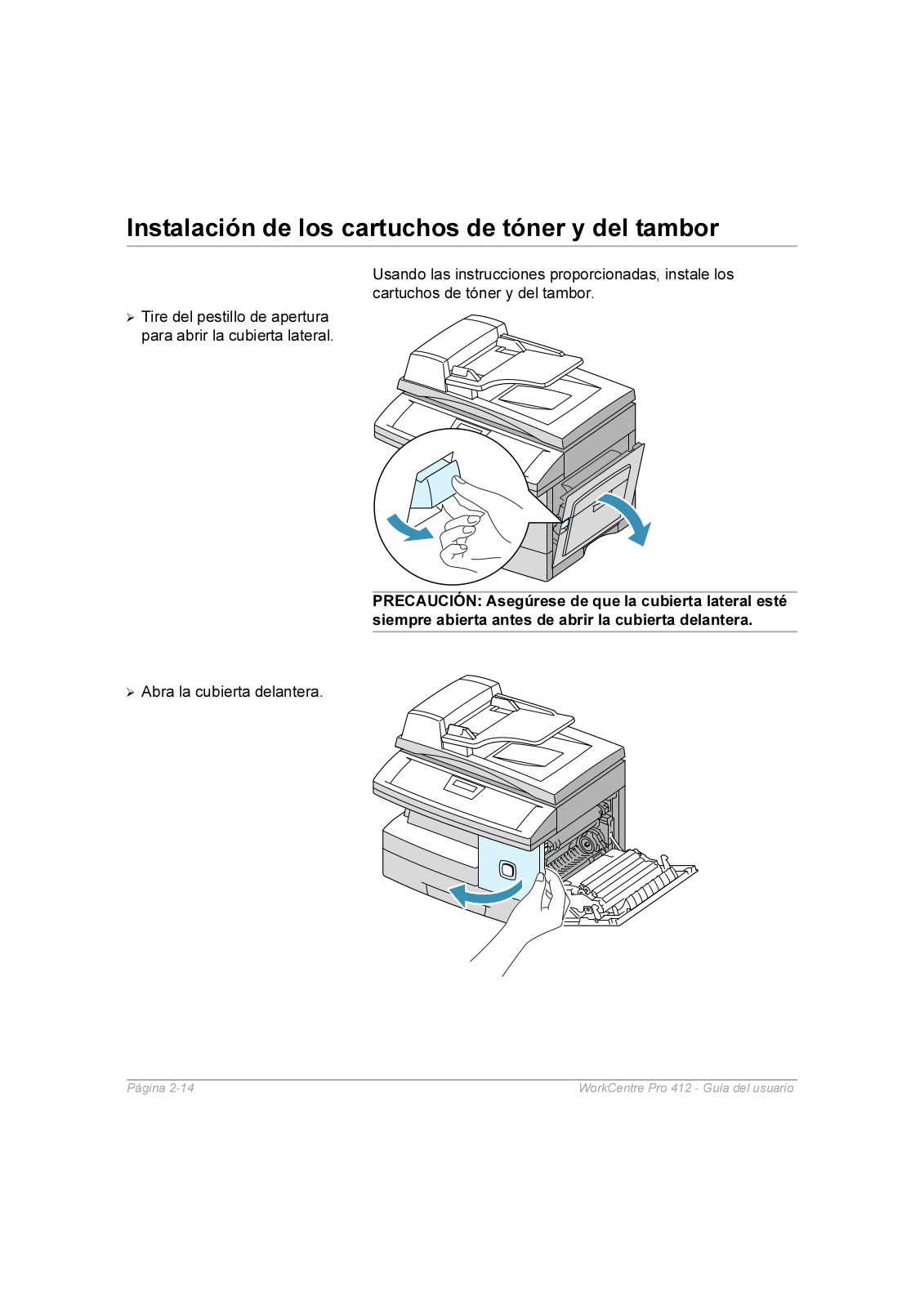 Instalación de los cartuchos de tóner y del tambor

Usando las instrucciones proporcionadas, instale los cartuchos de tóner y del tambor.

➢ Tire del pestillo de apertura para abrir la cubierta lateral.

PRECAUCIÓN: Asegúrese de que la cubierta lateral esté siempre abierta antes de abrir la cubierta delantera.

➢ Abra la cubierta delantera.

Página 2-14

WorkCentre Pro 412 - Guía del usuario