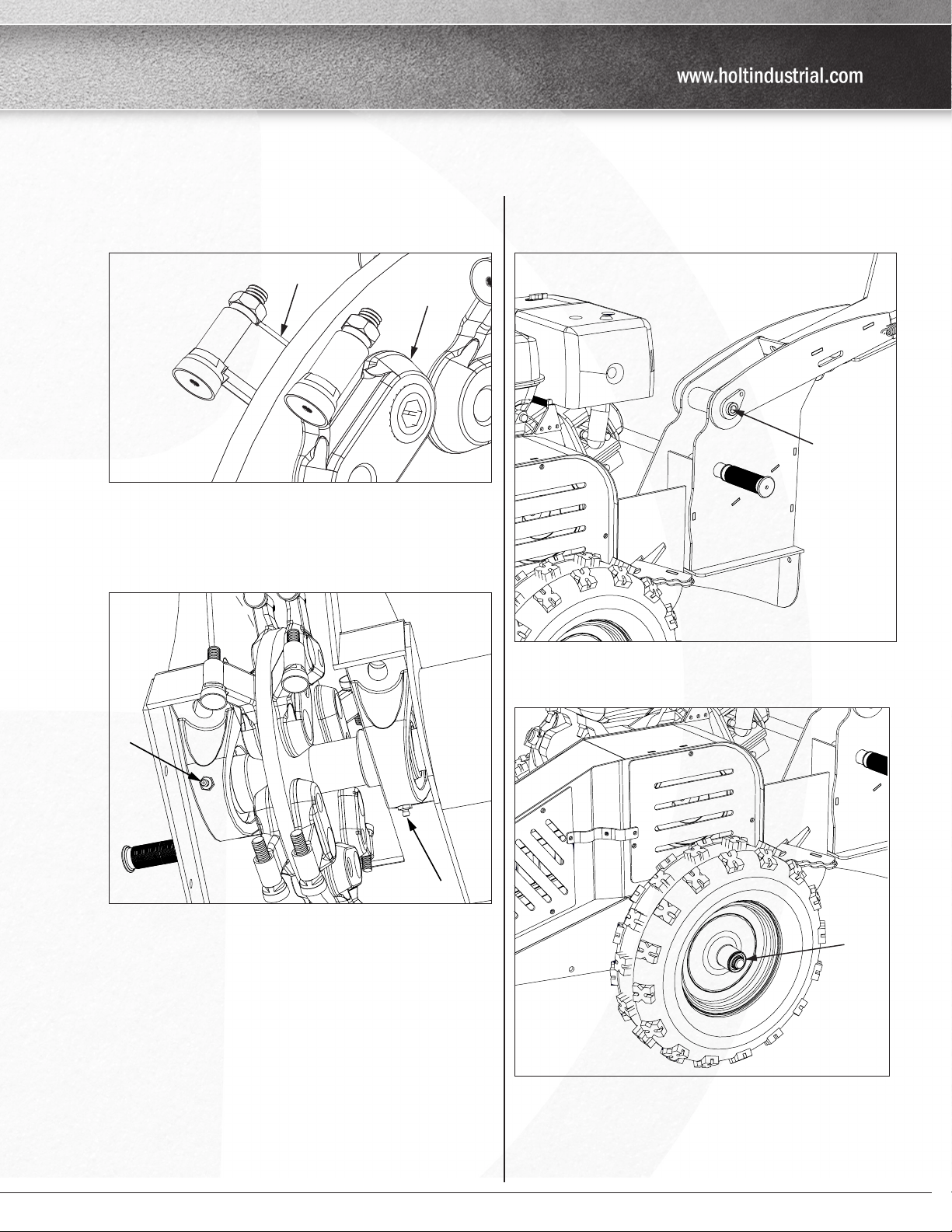 www.holtindustrial.com