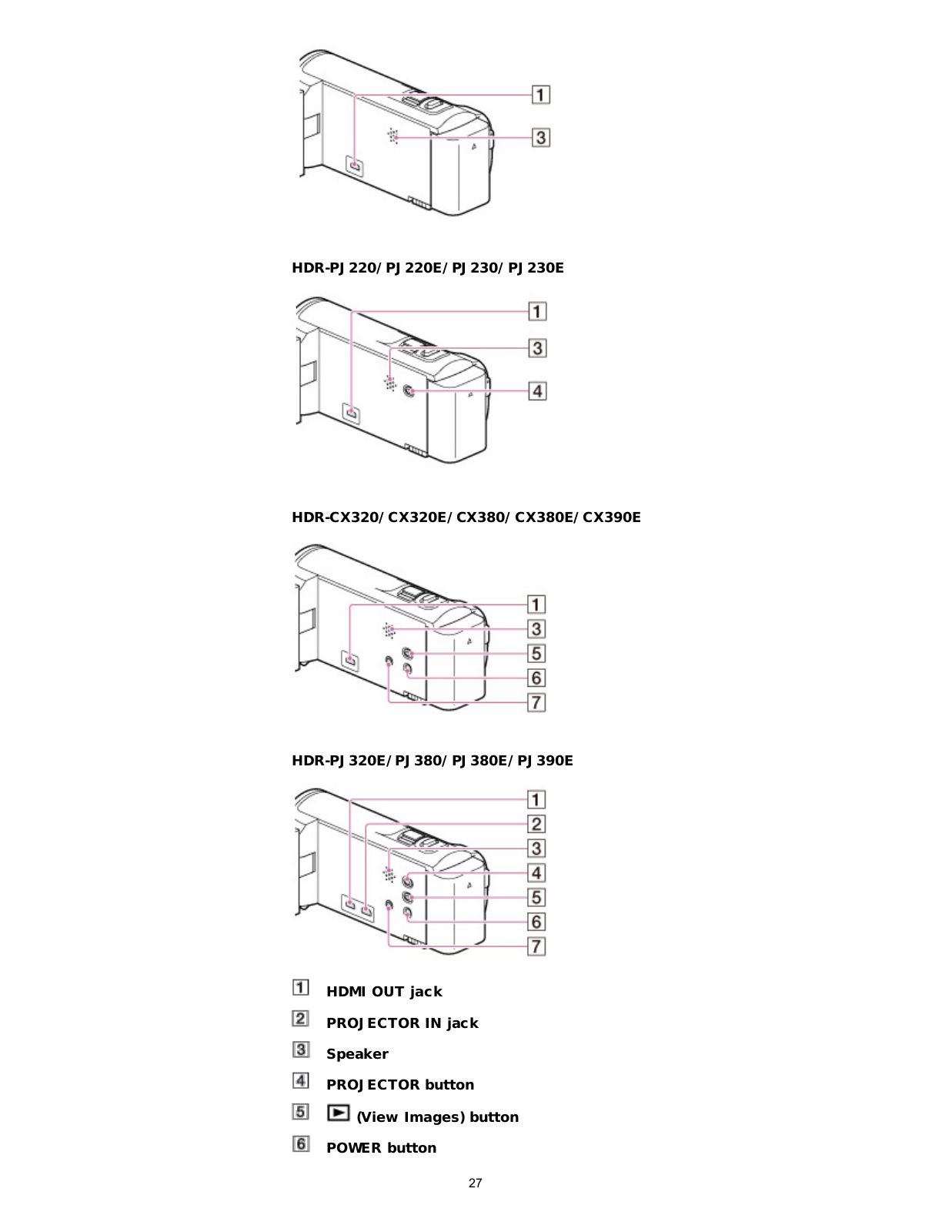 1
3

HDR-PJ220/PJ220E/PJ230/PJ230E

1
3
4

HDR-CX320/CX320E/CX380/CX380E/CX390E

1
3
5
6
7

HDR-PJ320E/PJ380/PJ380E/PJ390E

1
2
3
4
5
6
7

1 HDMI OUT jack

2 PROJECTOR IN jack

3 Speaker

4 PROJECTOR button

5 (View Images) button

6 POWER button

27