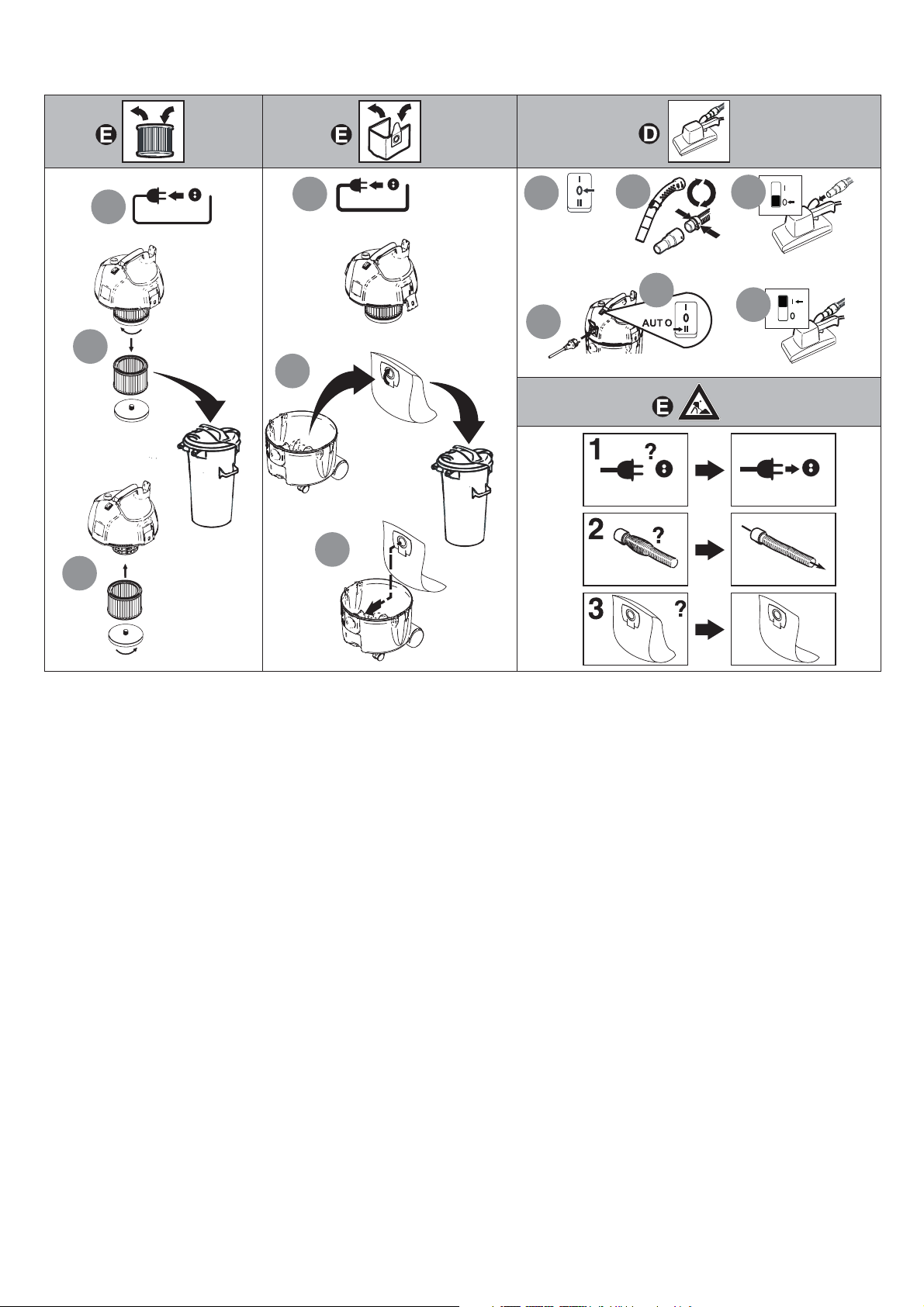 E

E

D

I
0
II

I
0

AUTO
I
0
II

I
0

E

1 ?

2 ?

3 ?