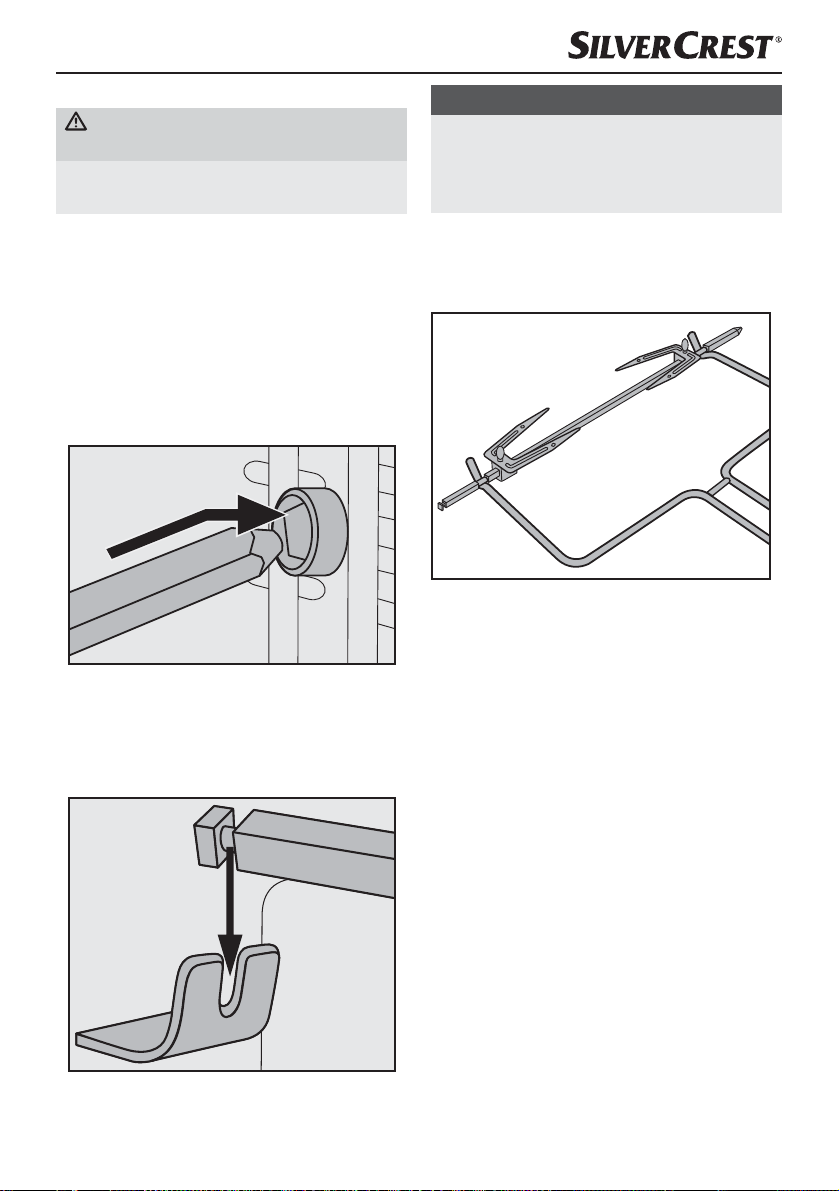 SILVERCREST®