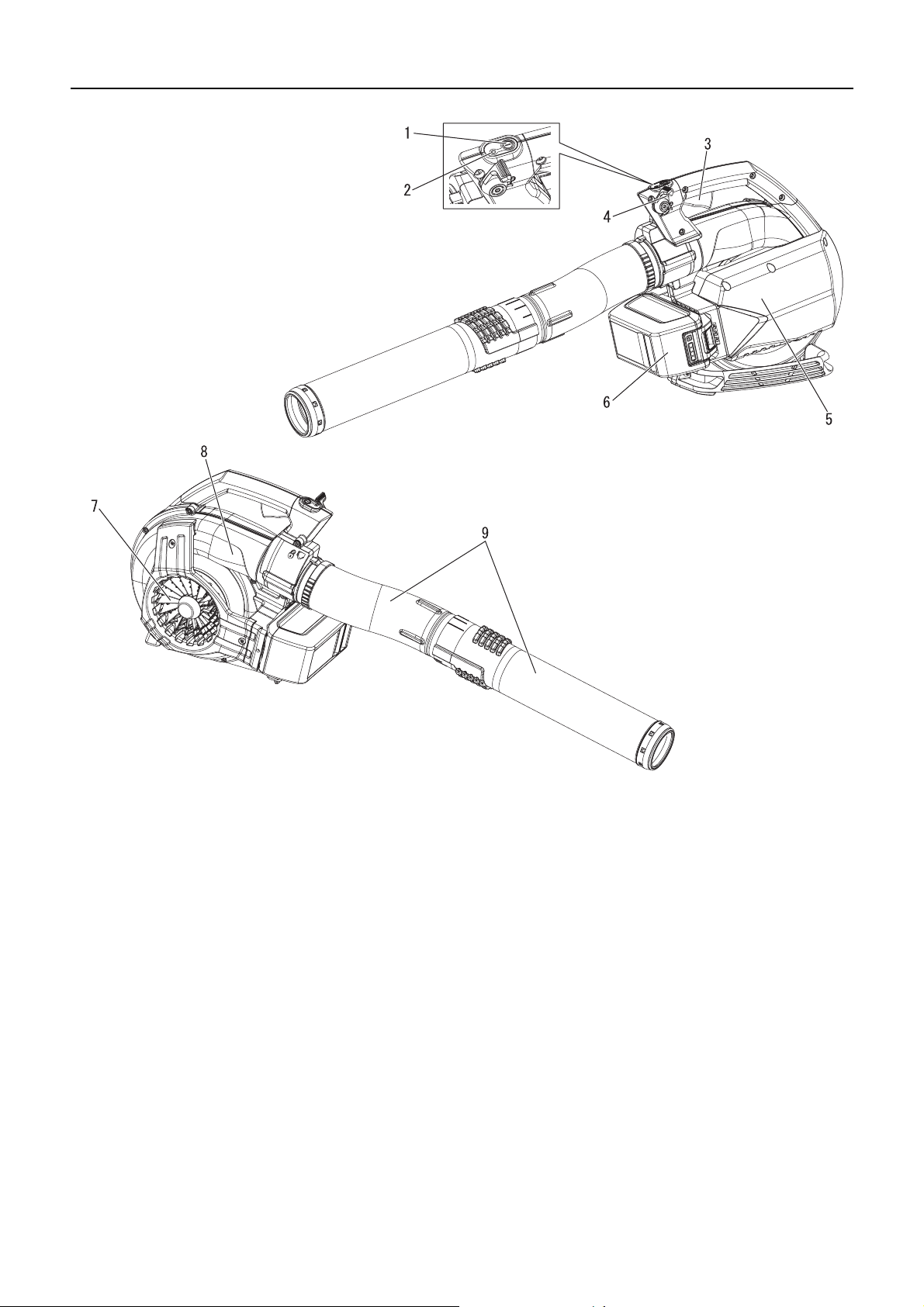 1
2
3
4
5
6
7
8
9