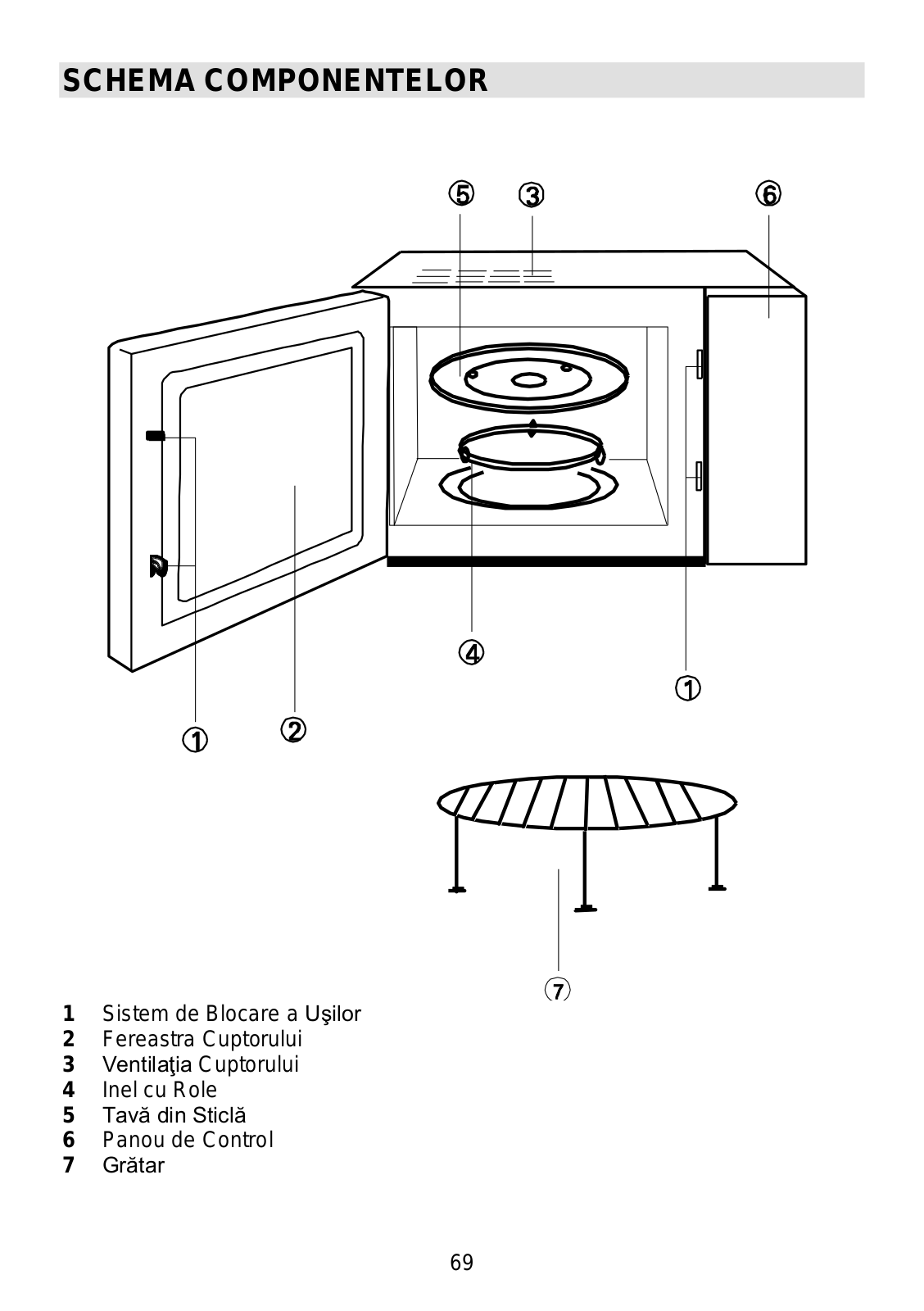 SCHEMA COMPONENTELOR

⑤ ③ ⑥

④

①

① ②

⑦

1 Sistem de Blocare a Uşilor
2 Fereastra Cuptorului
3 Ventilaţia Cuptorului
4 Inel cu Role
5 Tavă din Sticlă
6 Panou de Control
7 Grătar

69