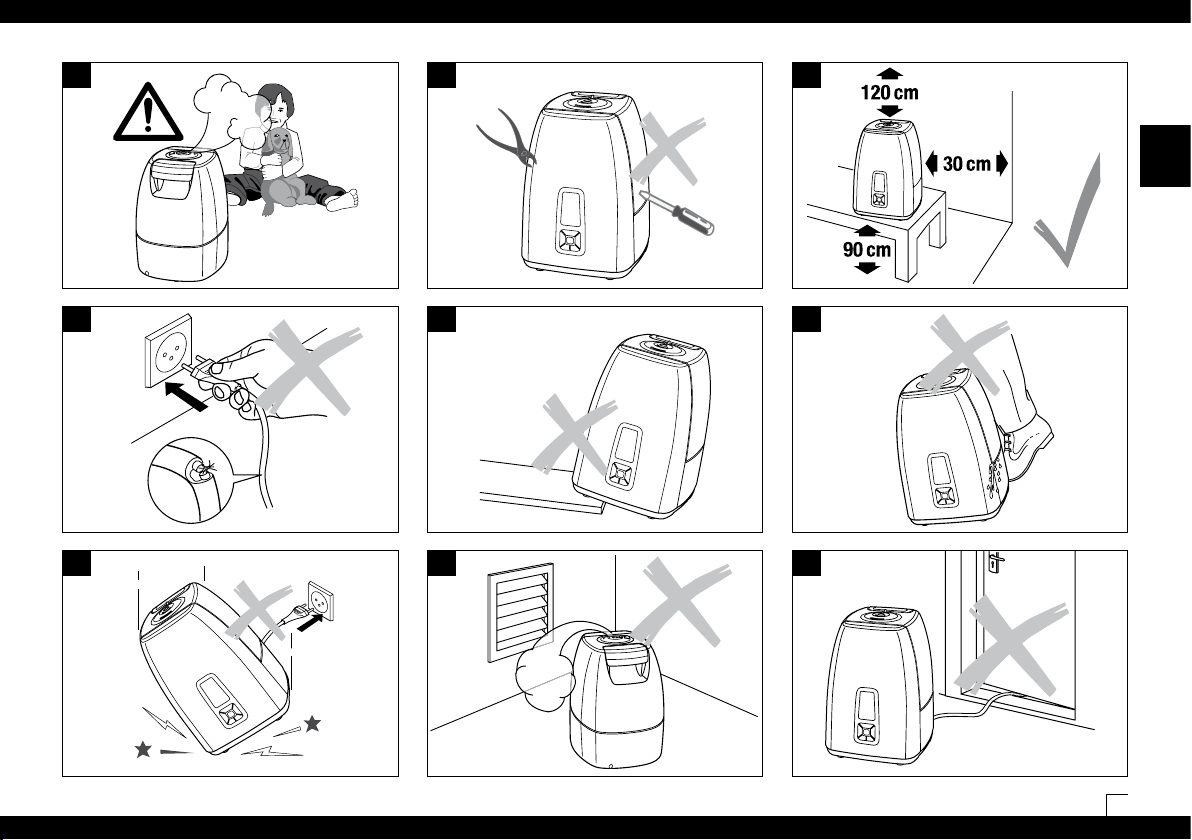 120 cm

30 cm

90 cm