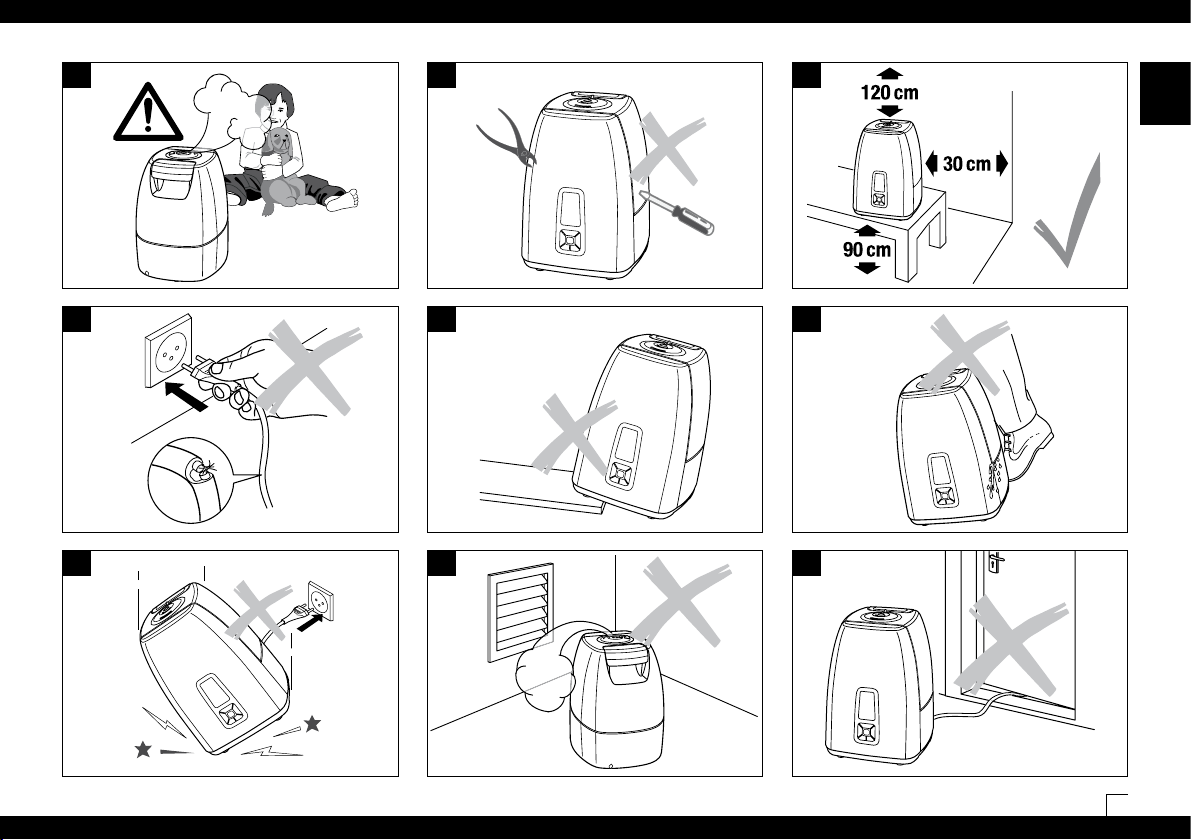 120 cm

30 cm

90 cm