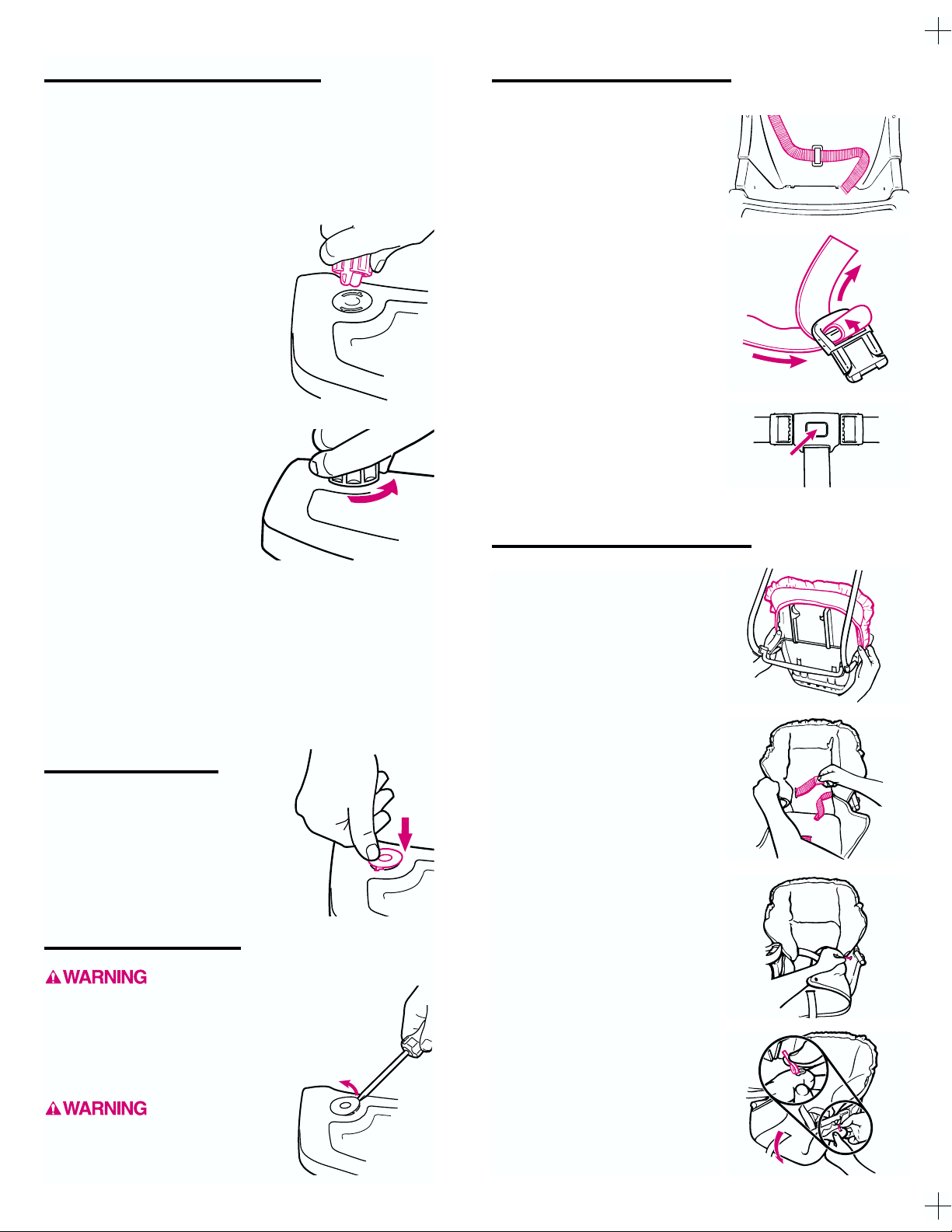 WARNING

WARNING