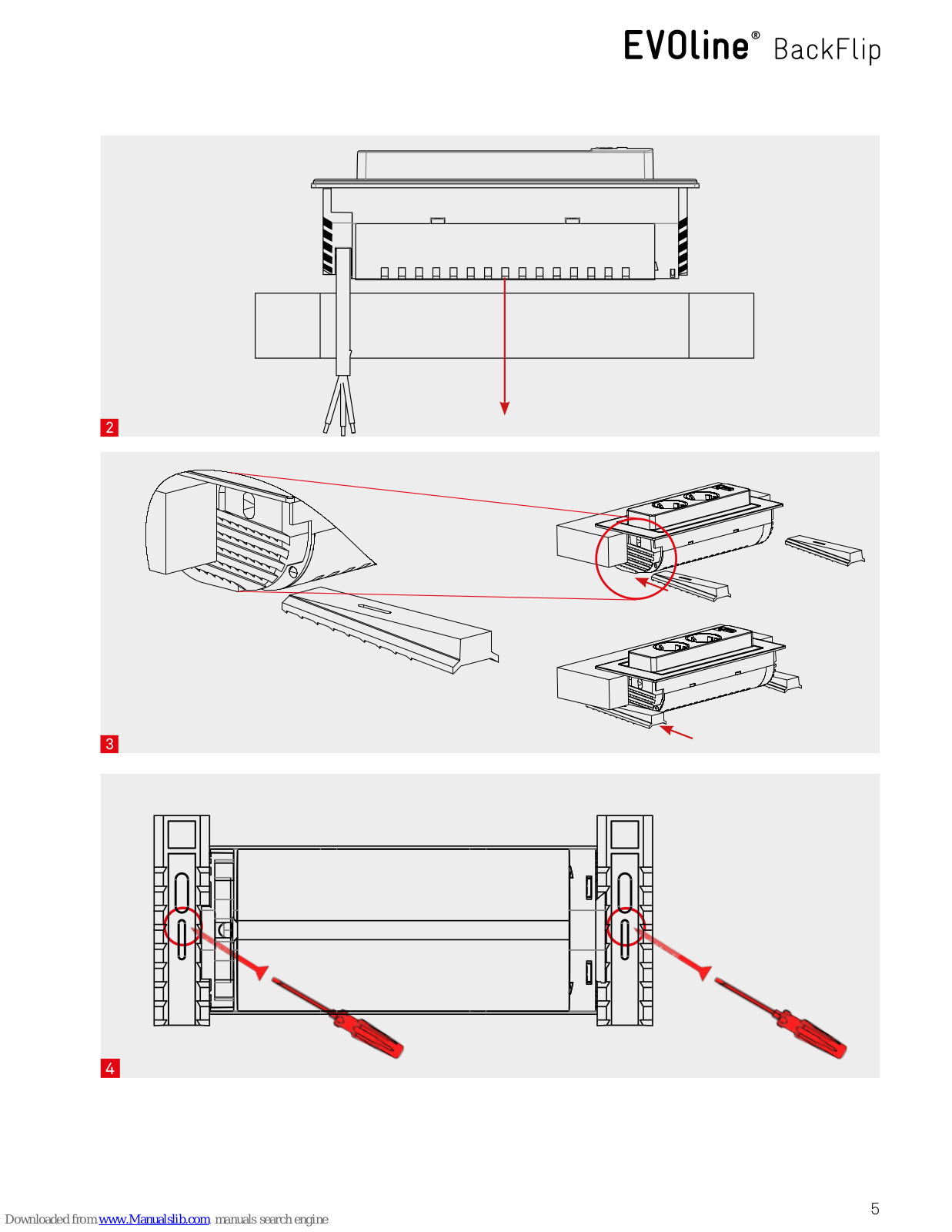 EVOline® BackFlip

2

3

4

5

Downloaded from www.Manualslib.com manuals search engine