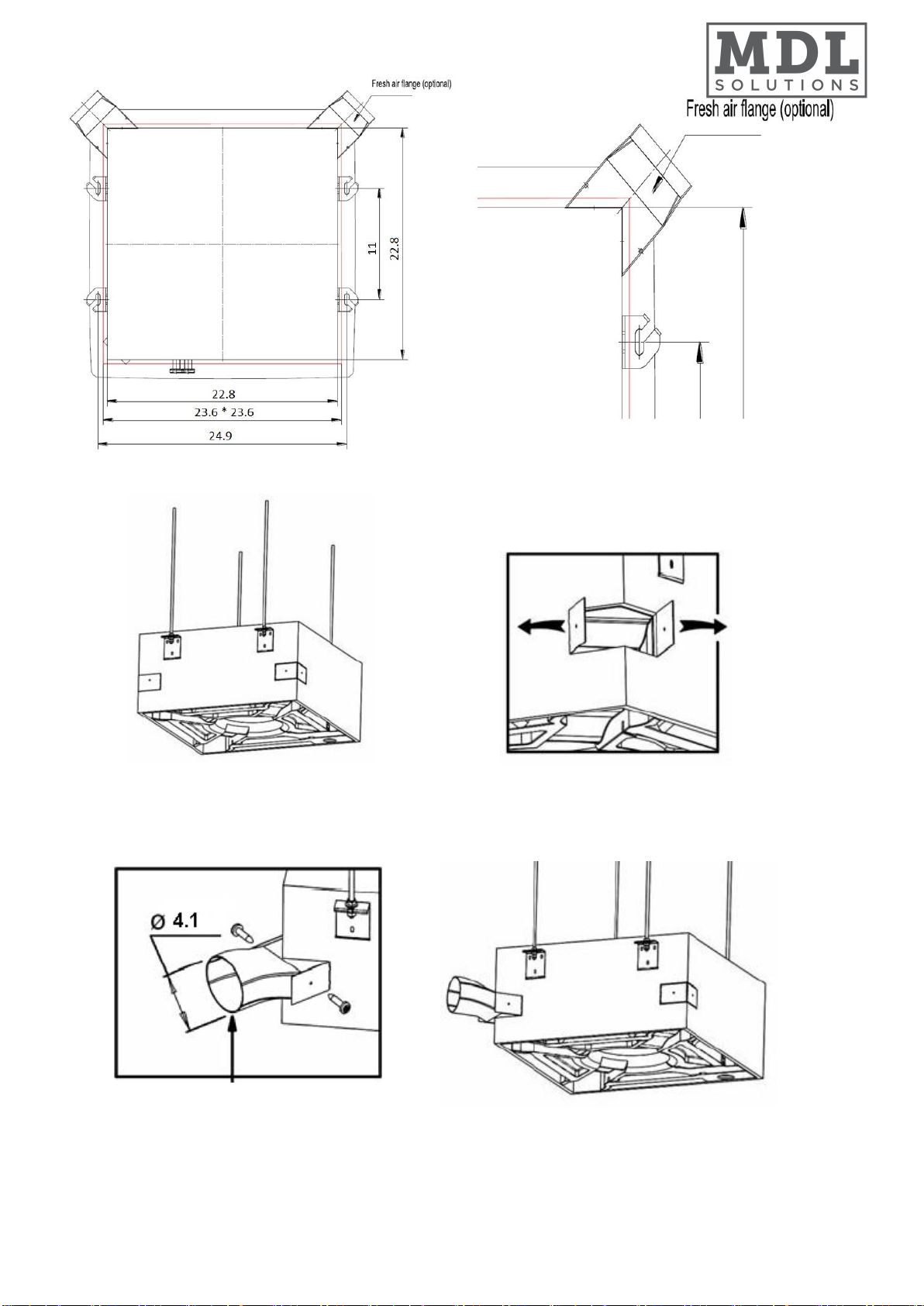 MDL
SOLUTIONS

Fresh air flange (optional)

11

22.8

22.8

23.6 * 23.6

24.9

Fresh air flange (optional)

Ø 4.1