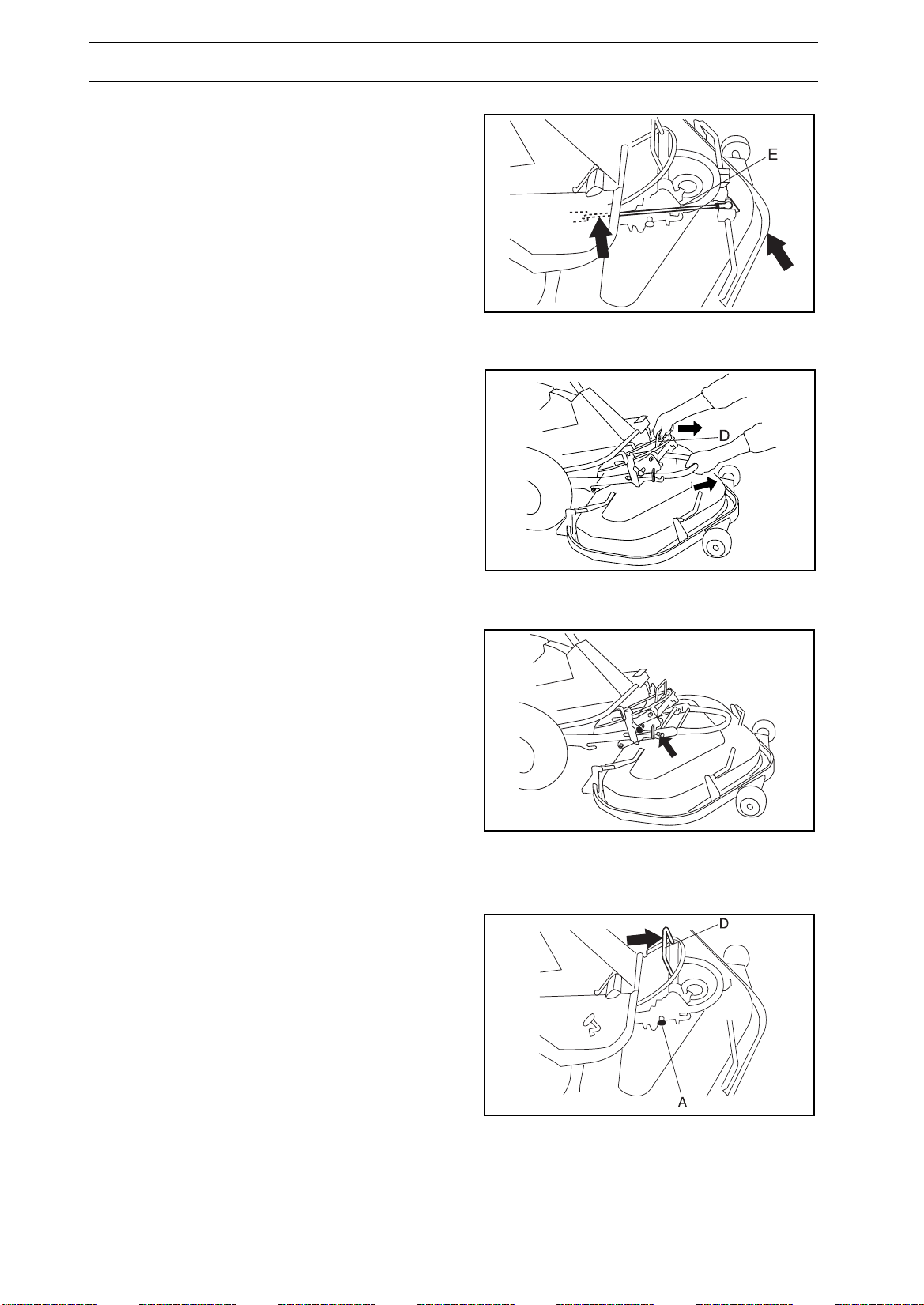 E

D

D

A