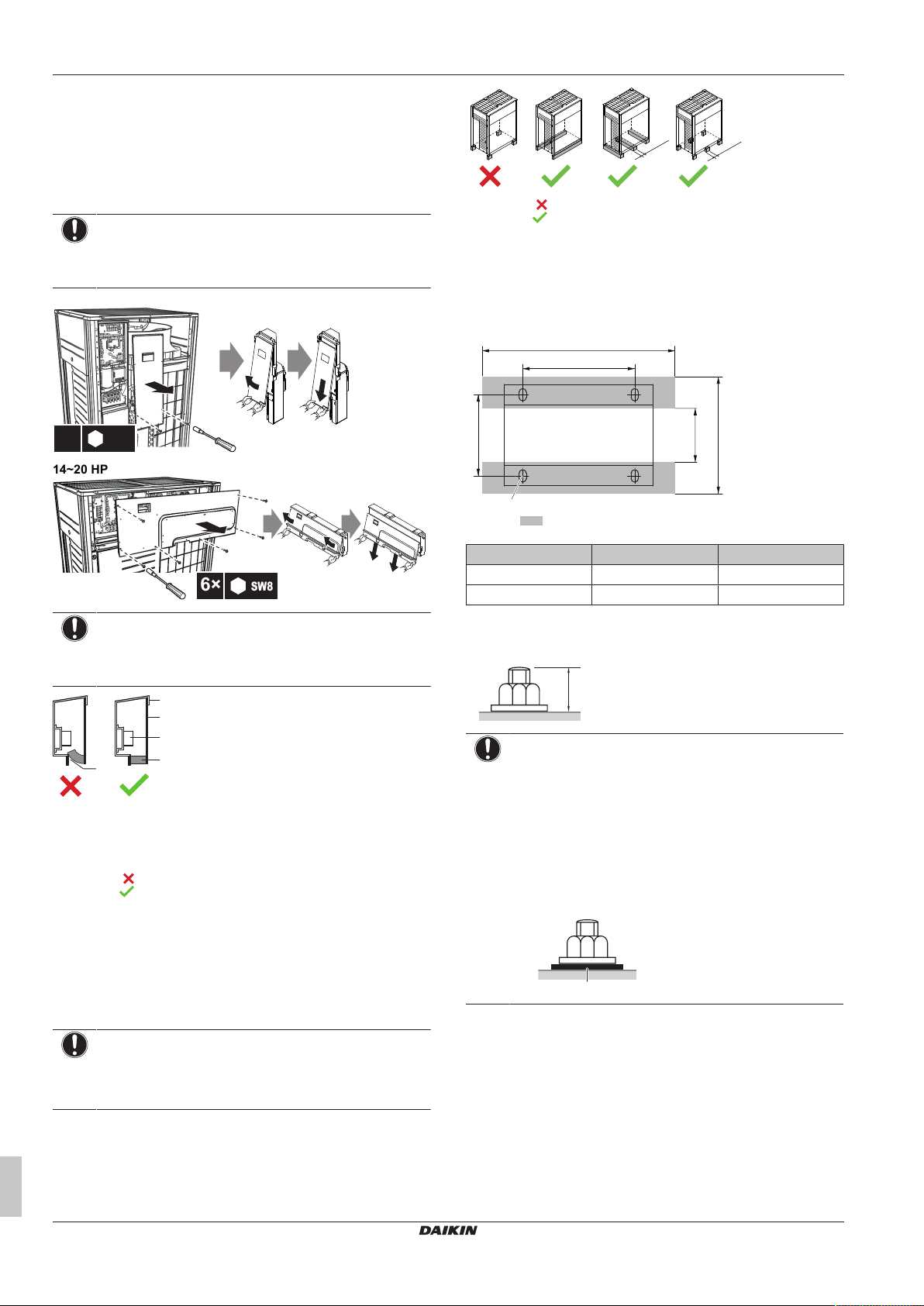 14~20 HP

6× SW8

DAIKIN