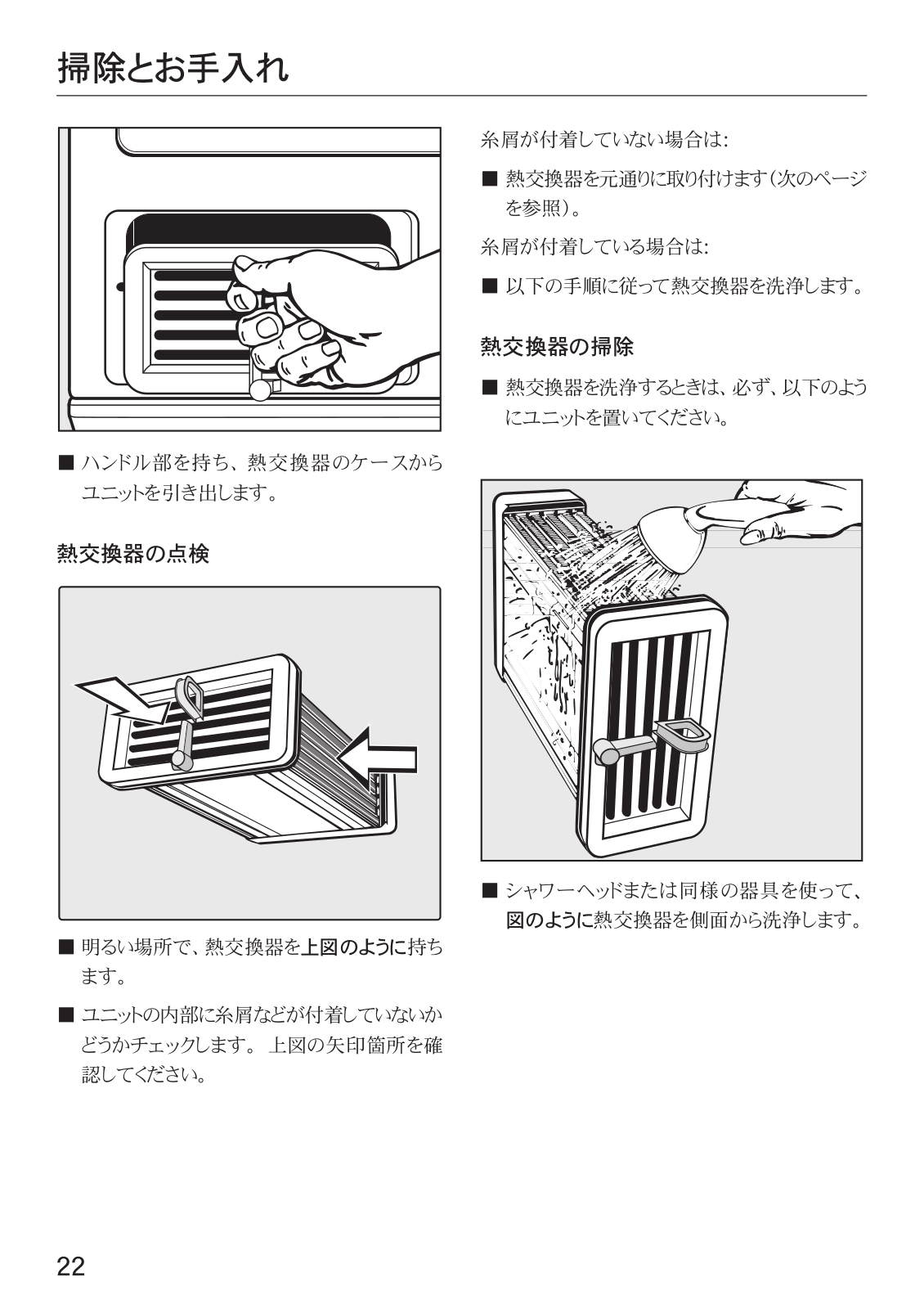 掃除とお手入れ

■ ハンドル部を持ち、熱交換器のケースからユニットを引き出します。

熱交換器の点検

■ 明るい場所で、熱交換器を上図のように持ちます。

■ ユニットの内部に糸屑などが付着していないかどうかチェックします。 上図の矢印箇所を確認してください。

糸屑が付着していない場合は:

■ 熱交換器を元通りに取り付けます(次のページを参照)。

糸屑が付着している場合は:

■ 以下の手順に従って熱交換器を洗浄します。

熱交換器の掃除

■ 熱交換器を洗浄するときは、必ず、以下のようにユニットを置いてください。

■ シャワーヘッドまたは同様の器具を使って、図のように熱交換器を側面から洗浄します。

22