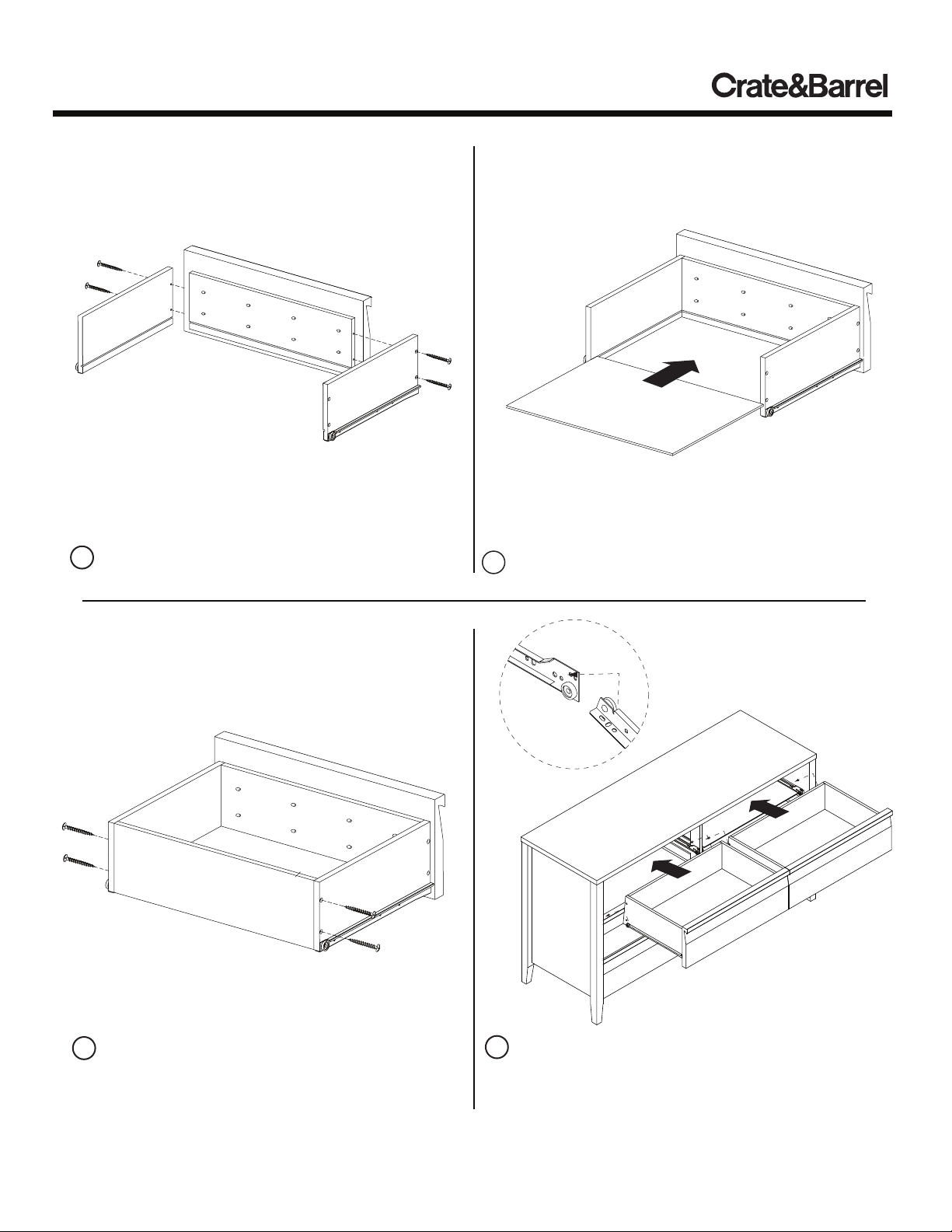 Crate&Barrel