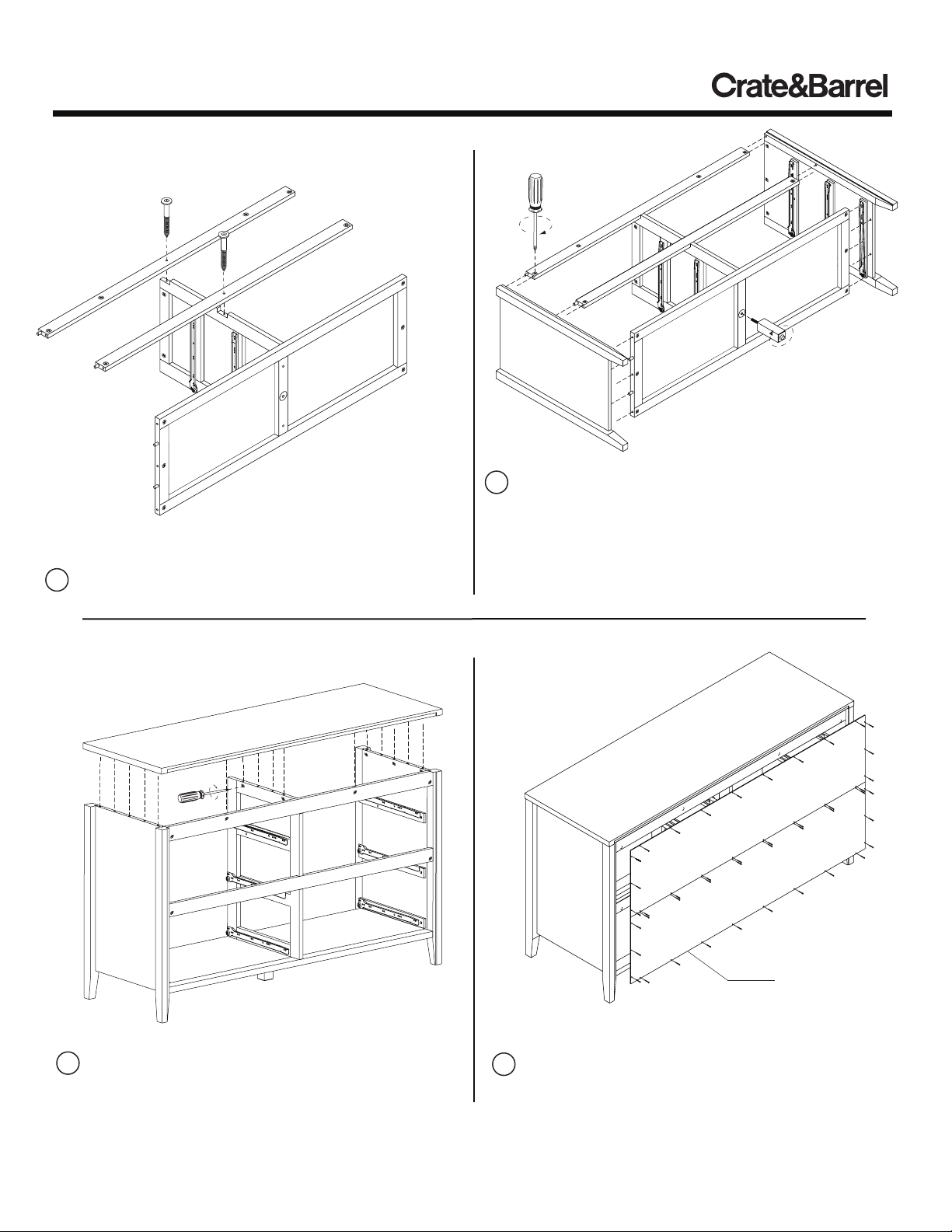 Crate&Barrel