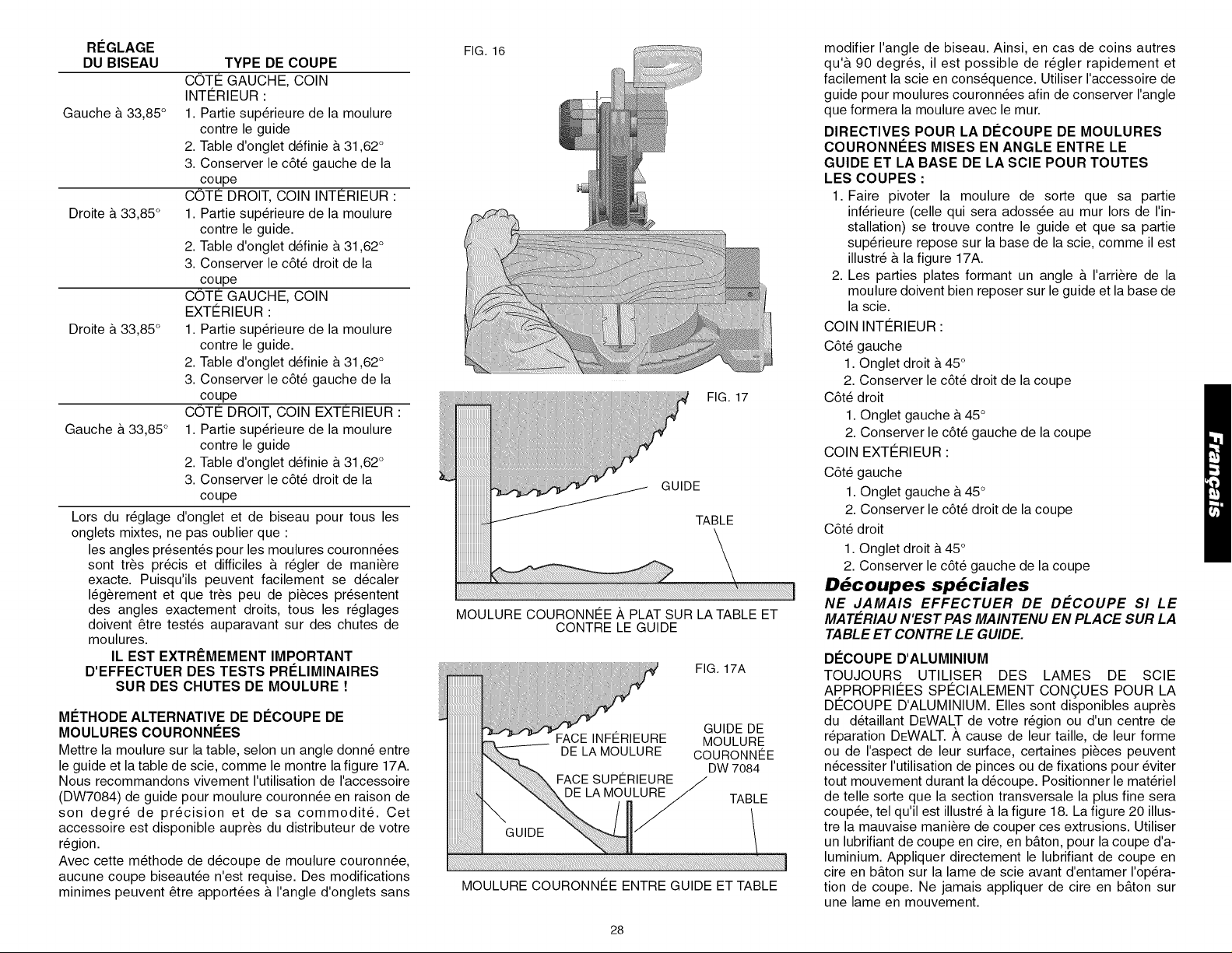 | RÉGLAGE DU BISEAU | TYPE DE COUPE |
|---|---|
| Gauche à 33,85° | CÔTÉ GAUCHE, COIN INTÉRIEUR : 1. Partie supérieure de la moulure contre le guide 2. Table d'onglet définie à 31,62° 3. Conserver le côté gauche de la coupe |
| Droite à 33,85° | CÔTÉ DROIT, COIN INTÉRIEUR : 1. Partie supérieure de la moulure contre le guide. 2. Table d'onglet définie à 31,62° 3. Conserver le côté droit de la coupe |
| Droite à 33,85° | CÔTÉ GAUCHE, COIN EXTÉRIEUR : 1. Partie supérieure de la moulure contre le guide. 2. Table d'onglet définie à 31,62° 3. Conserver le côté gauche de la coupe |
| Gauche à 33,85° | CÔTÉ DROIT, COIN EXTÉRIEUR : 1. Partie supérieure de la moulure contre le guide 2. Table d'onglet définie à 31,62° 3. Conserver le côté droit de la coupe |

Lors du réglage d'onglet et de biseau pour tous les onglets mixtes, ne pas oublier que :

les angles présentés pour les moulures couronnées sont très précis et difficiles à régler de manière exacte. Puisqu'ils peuvent facilement se décaler légèrement et que très peu de pièces présentent des angles exactement droits, tous les réglages doivent être testés auparavant sur des chutes de moulures.

IL EST EXTRÊMEMENT IMPORTANT D'EFFECTUER DES TESTS PRÉLIMINAIRES SUR DES CHUTES DE MOULURE !

MÉTHODE ALTERNATIVE DE DÉCOUPE DE MOULURES COURONNÉES

Mettre la moulure sur la table, selon un angle donné entre le guide et la table de scie, comme le montre la figure 17A. Nous recommandons vivement l'utilisation de l'accessoire (DW7084) de guide pour moulure couronnée en raison de son degré de précision et de sa commodité. Cet accessoire est disponible auprès du distributeur de votre région.

Avec cette méthode de découpe de moulure couronnée, aucune coupe biseautée n'est requise. Des modifications minimes peuvent être apportées à l'angle d'onglets sans

FIG. 16

FIG. 17

GUIDE

TABLE

MOULURE COURONNÉE À PLAT SUR LA TABLE ET CONTRE LE GUIDE

FIG. 17A

FACE INFÉRIEURE DE LA MOULURE

GUIDE DE MOULURE COURONNÉE DW 7084

FACE SUPÉRIEURE DE LA MOULURE

TABLE

GUIDE

MOULURE COURONNÉE ENTRE GUIDE ET TABLE

modifier l'angle de biseau. Ainsi, en cas de coins autres qu'à 90 degrés, il est possible de régler rapidement et facilement la scie en conséquence. Utiliser l'accessoire de guide pour moulures couronnées afin de conserver l'angle que formera la moulure avec le mur.

DIRECTIVES POUR LA DÉCOUPE DE MOULURES COURONNÉES MISES EN ANGLE ENTRE LE GUIDE ET LA BASE DE LA SCIE POUR TOUTES LES COUPES :

1. Faire pivoter la moulure de sorte que sa partie inférieure (celle qui sera adossée au mur lors de l'installation) se trouve contre le guide et que sa partie supérieure repose sur la base de la scie, comme il est illustré à la figure 17A.
2. Les parties plates formant un angle à l'arrière de la moulure doivent bien reposer sur le guide et la base de la scie.

COIN INTÉRIEUR :
Côté gauche
1. Onglet droit à 45°
2. Conserver le côté droit de la coupe
Côté droit
1. Onglet gauche à 45°
2. Conserver le côté gauche de la coupe
COIN EXTÉRIEUR :
Côté gauche
1. Onglet gauche à 45°
2. Conserver le côté droit de la coupe
Côté droit
1. Onglet droit à 45°
2. Conserver le côté gauche de la coupe

Découpes spéciales

NE JAMAIS EFFECTUER DE DÉCOUPE SI LE MATÉRIAU N'EST PAS MAINTENU EN PLACE SUR LA TABLE ET CONTRE LE GUIDE.

DÉCOUPE D'ALUMINIUM

TOUJOURS UTILISER DES LAMES DE SCIE APPROPRIÉES SPÉCIALEMENT CONÇUES POUR LA DÉCOUPE D'ALUMINIUM. Elles sont disponibles auprès du détaillant DEWALT de votre région ou d'un centre de réparation DEWALT. À cause de leur taille, de leur forme ou de l'aspect de leur surface, certaines pièces peuvent nécessiter l'utilisation de pinces ou de fixations pour éviter tout mouvement durant la découpe. Positionner le matériel de telle sorte que la section transversale la plus fine sera coupée, tel qu'il est illustré à la figure 18. La figure 20 illustre la mauvaise manière de couper ces extrusions. Utiliser un lubrifiant de coupe en cire, en bâton, pour la coupe d'aluminium. Appliquer directement le lubrifiant de coupe en cire en bâton sur la lame de scie avant d'entamer l'opération de coupe. Ne jamais appliquer de cire en bâton sur une lame en mouvement.

Français

28