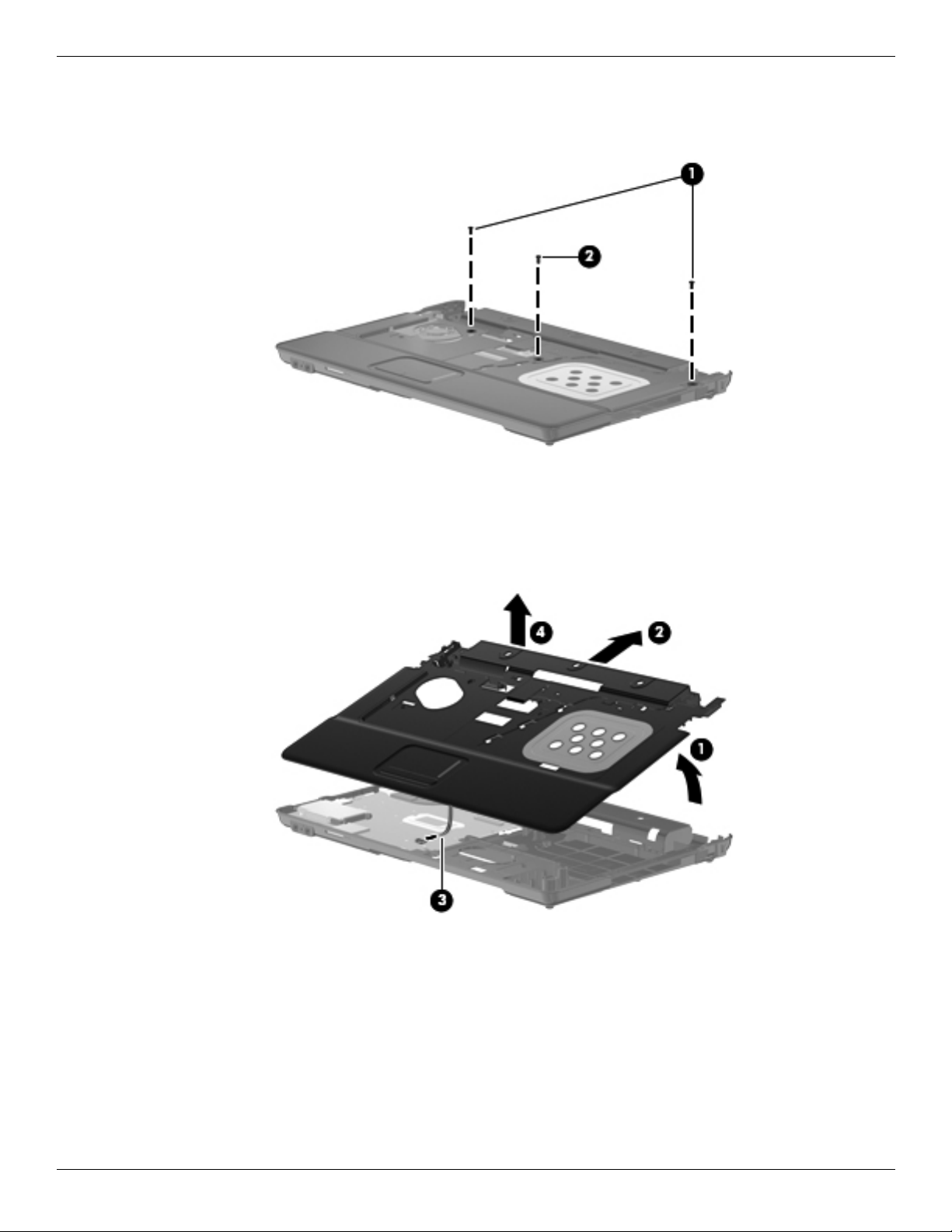 1

2

4

2

1

3