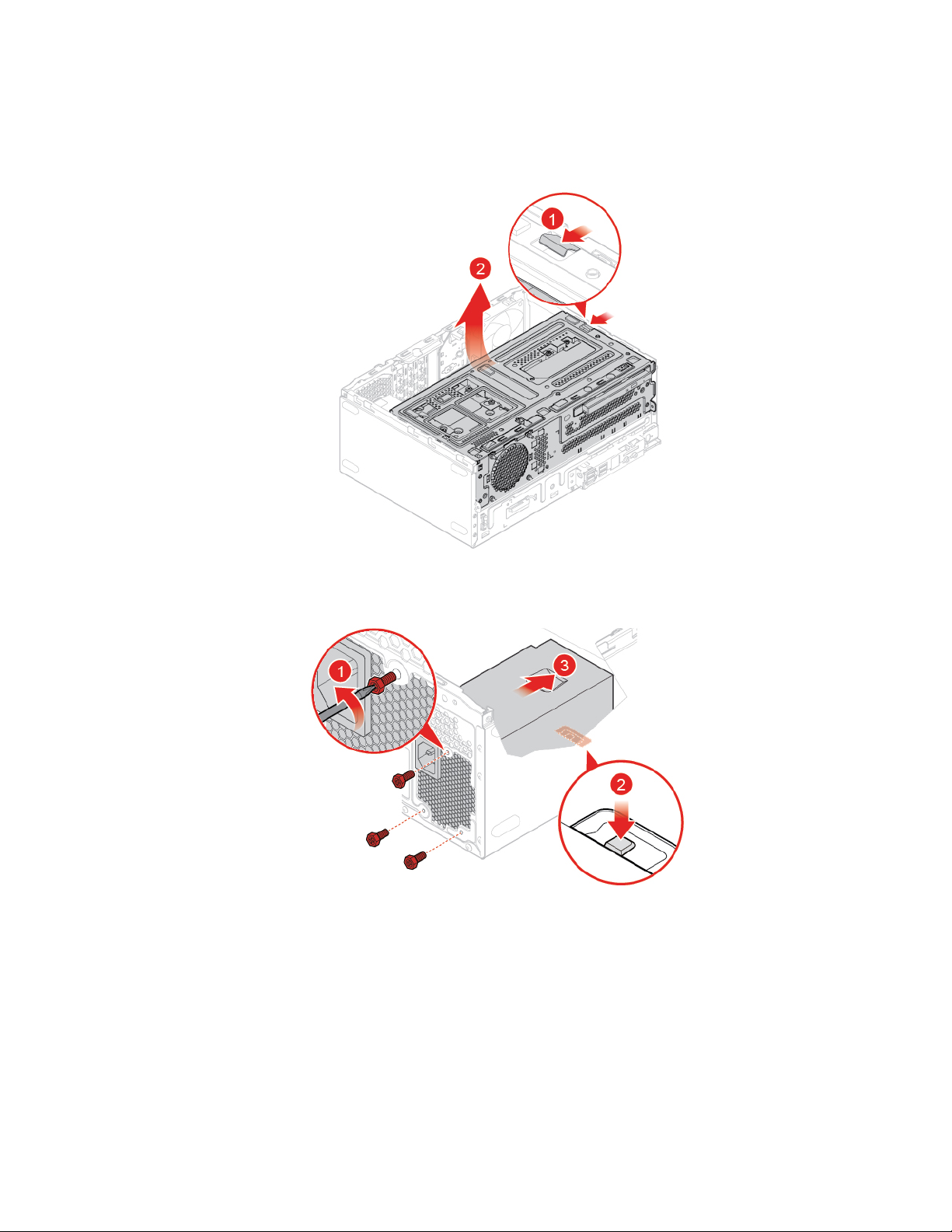 1
2
1
3
2