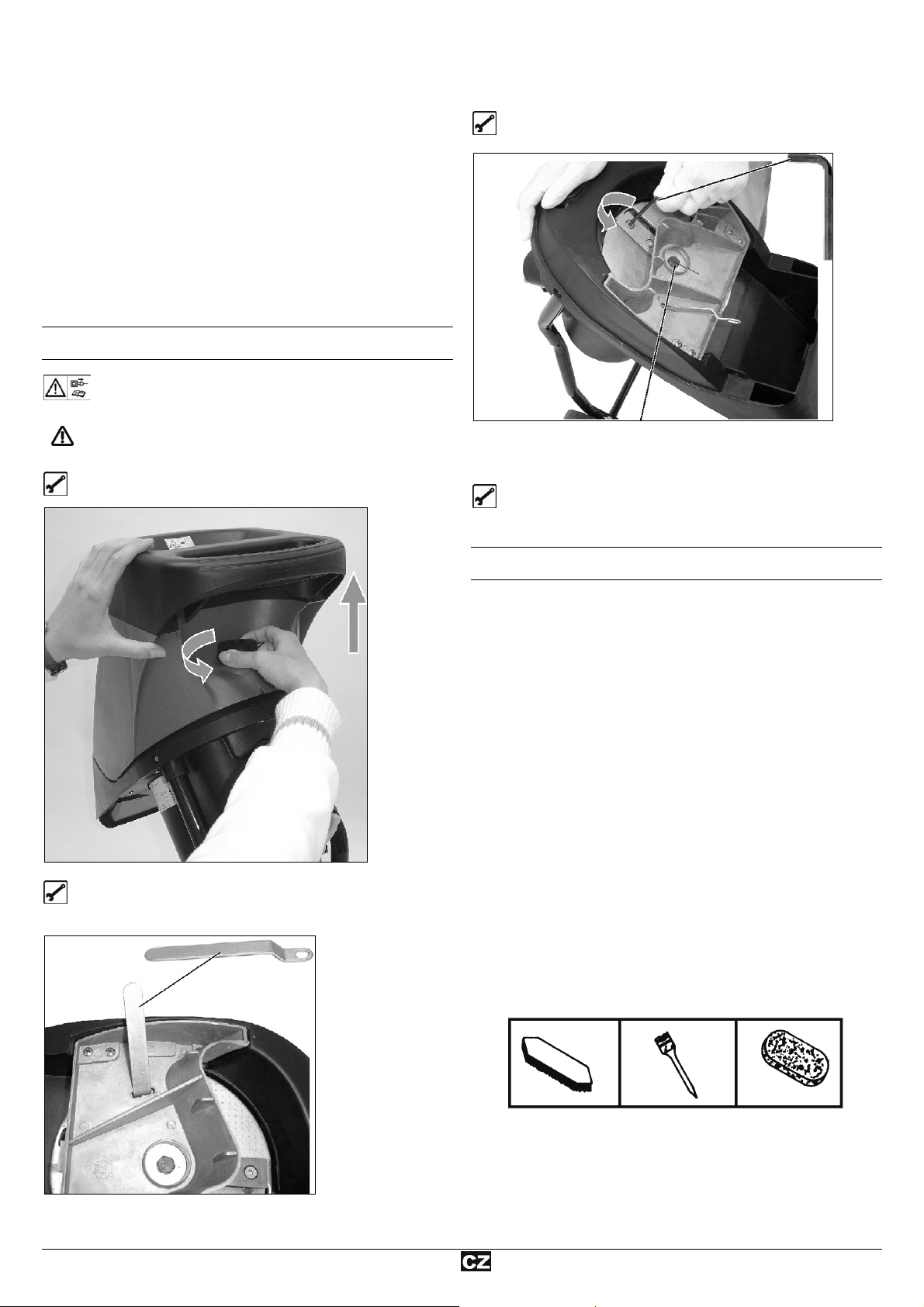 CZ