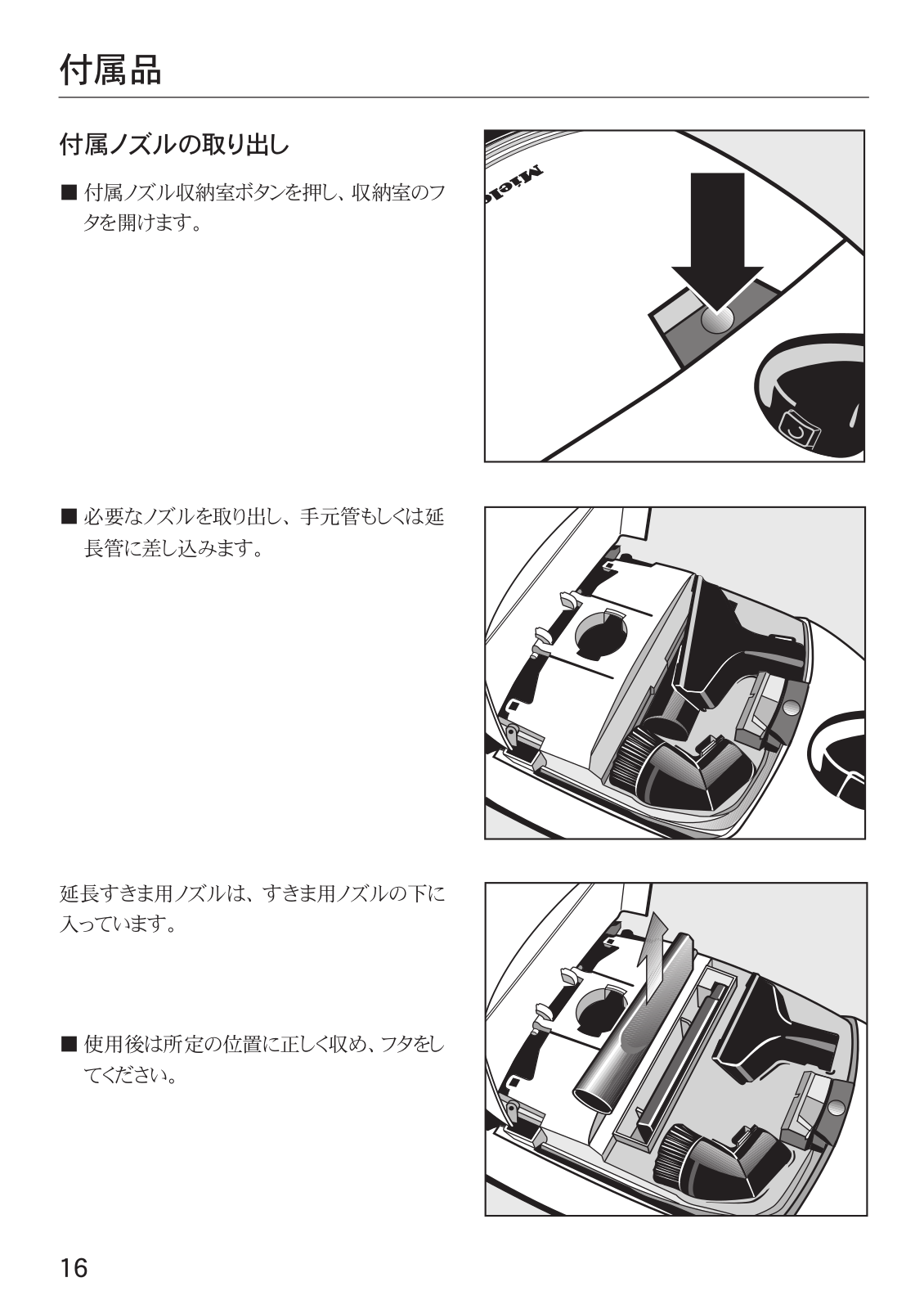 付属品

付属ノズルの取り出し

■ 付属ノズル収納室ボタンを押し、収納室のフタを開けます。

Miele

■ 必要なノズルを取り出し、手元管もしくは延長管に差し込みます。

延長すきま用ノズルは、すきま用ノズルの下に入っています。

■ 使用後は所定の位置に正しく収め、フタをしてください。

16