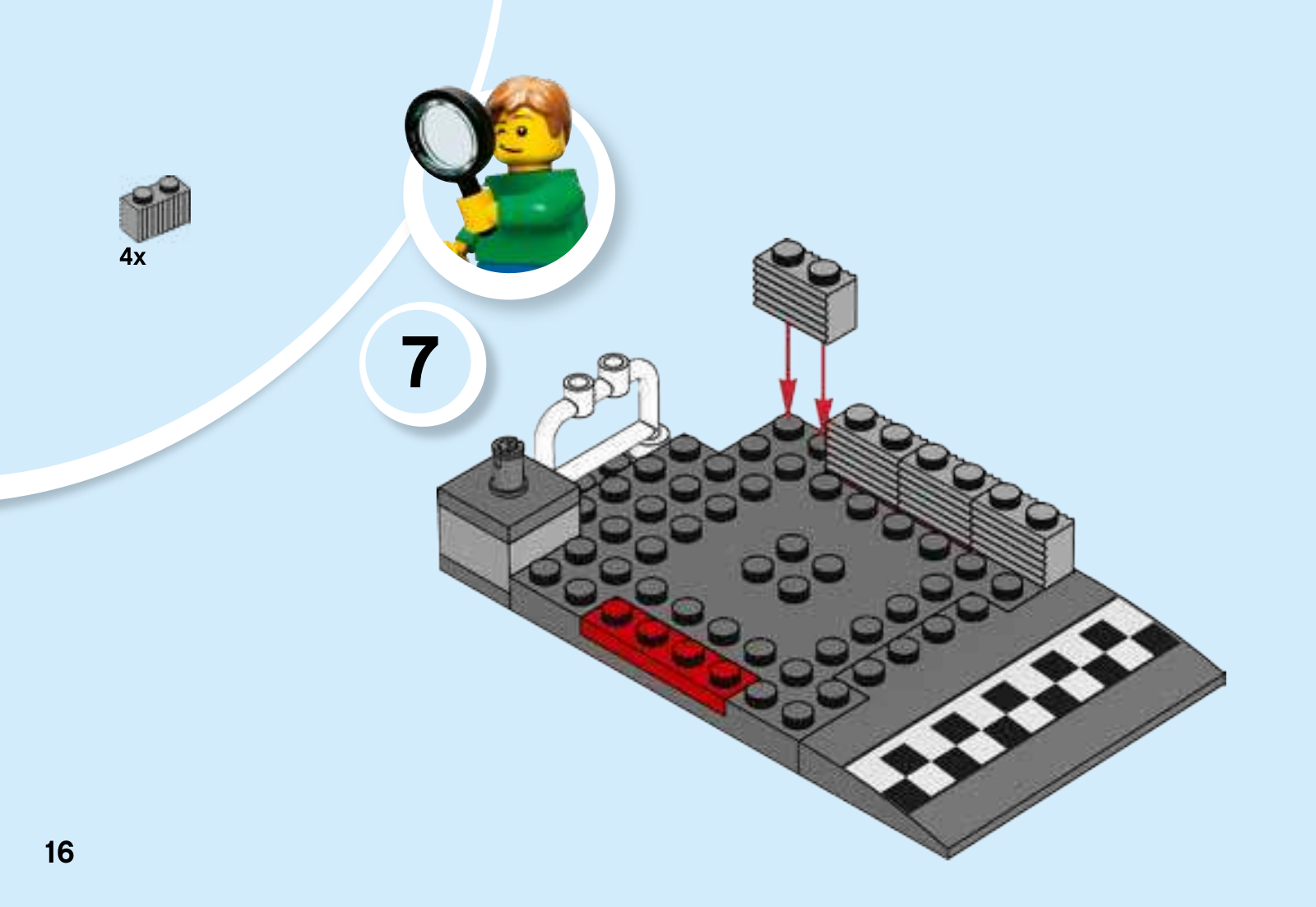 4x

7

16