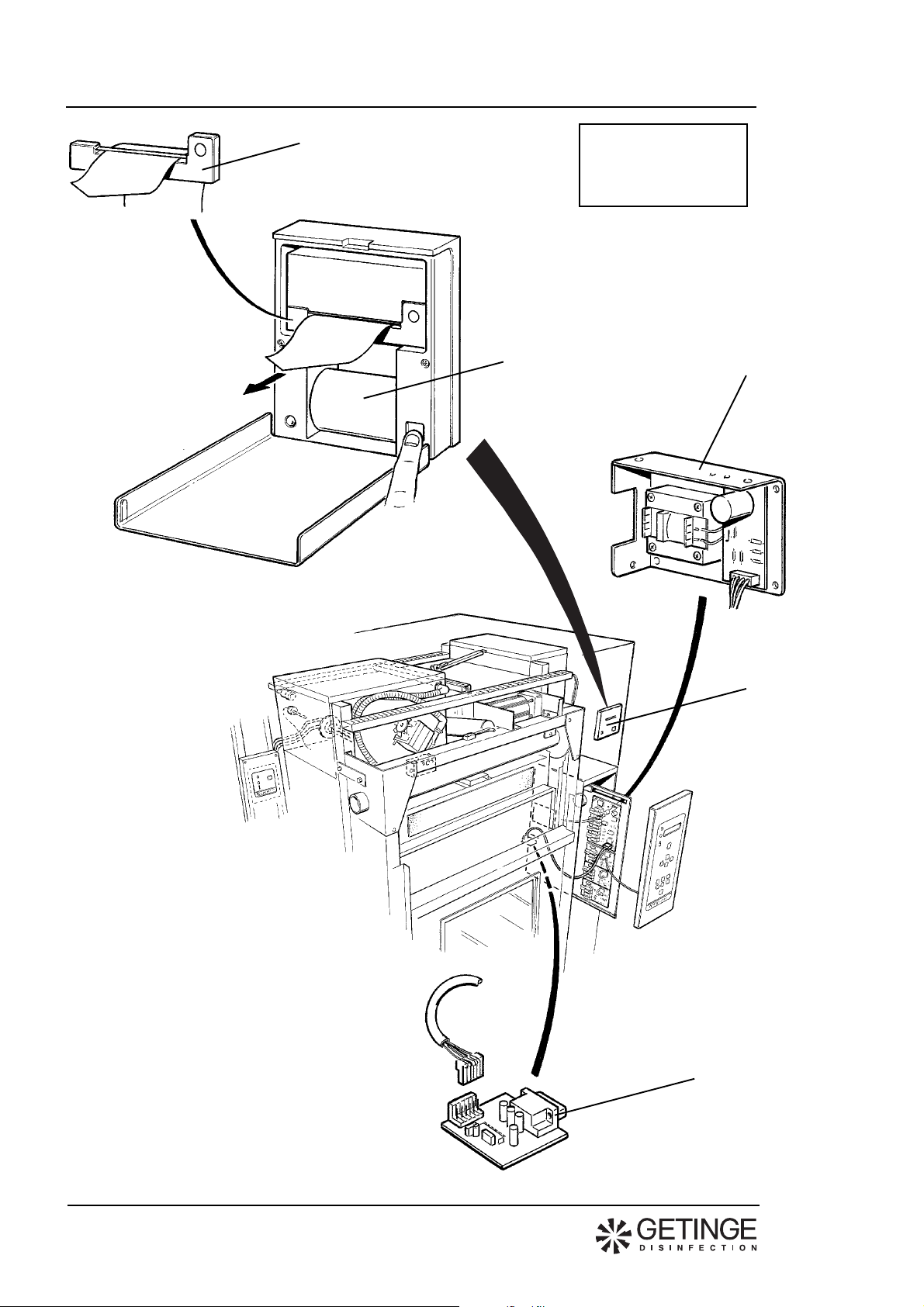 GETINGE
DISINFECTION