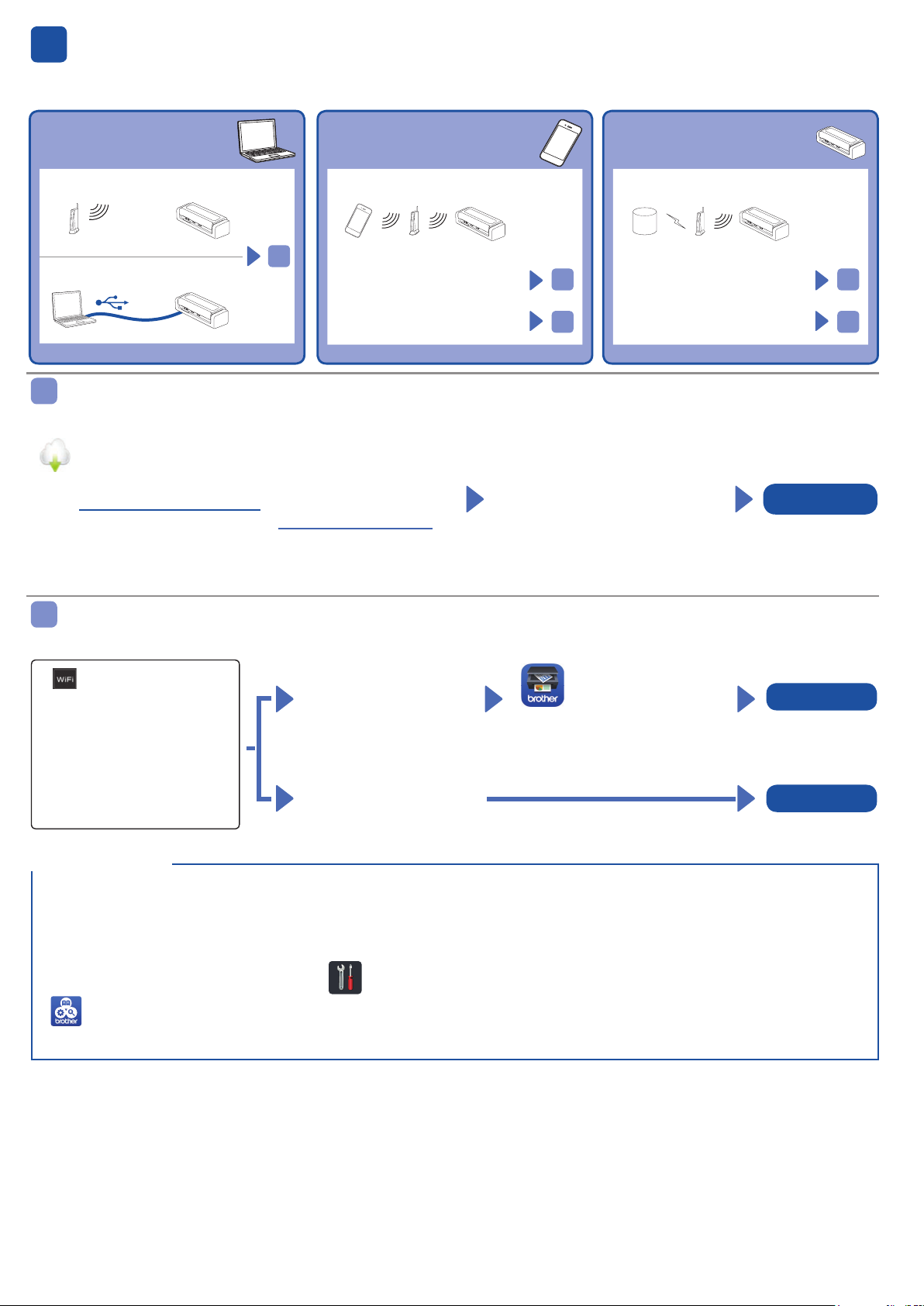 WiFi

brother

brother