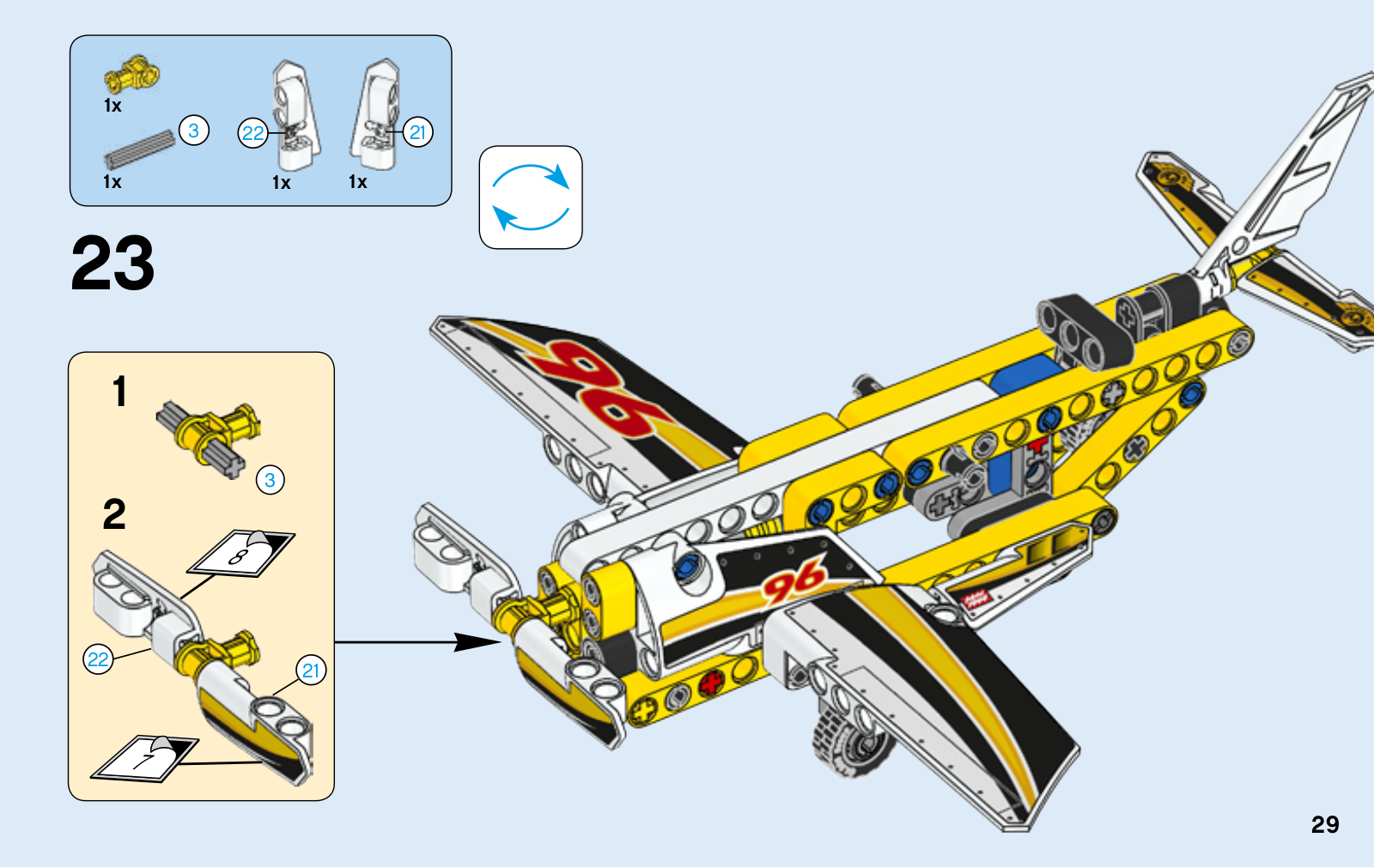 1x
3
1x
22
1x
21
1x

23

1
3
2
8
22
21
7

96
96

29