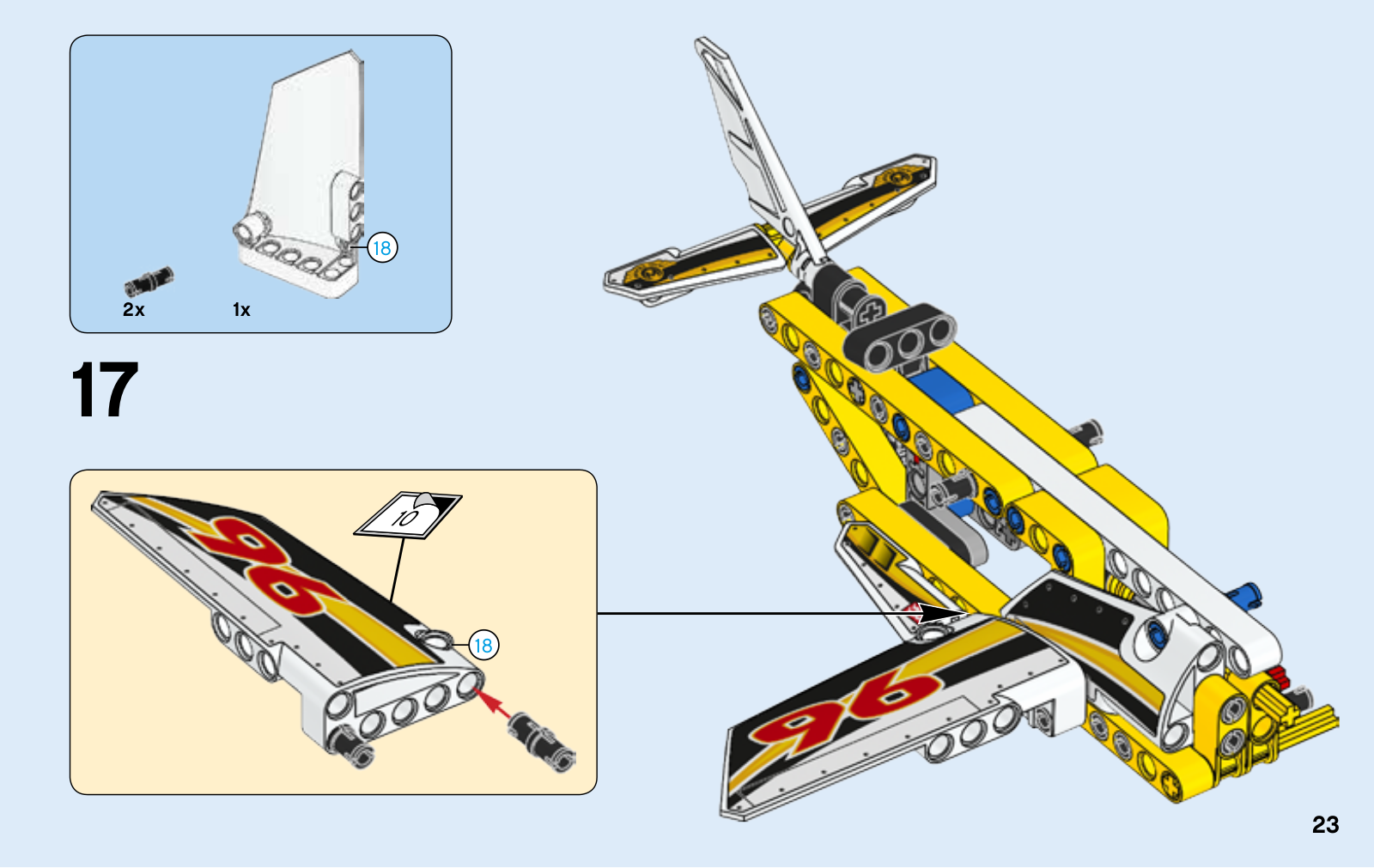 18

2x 1x

17

10

96

18

96

23