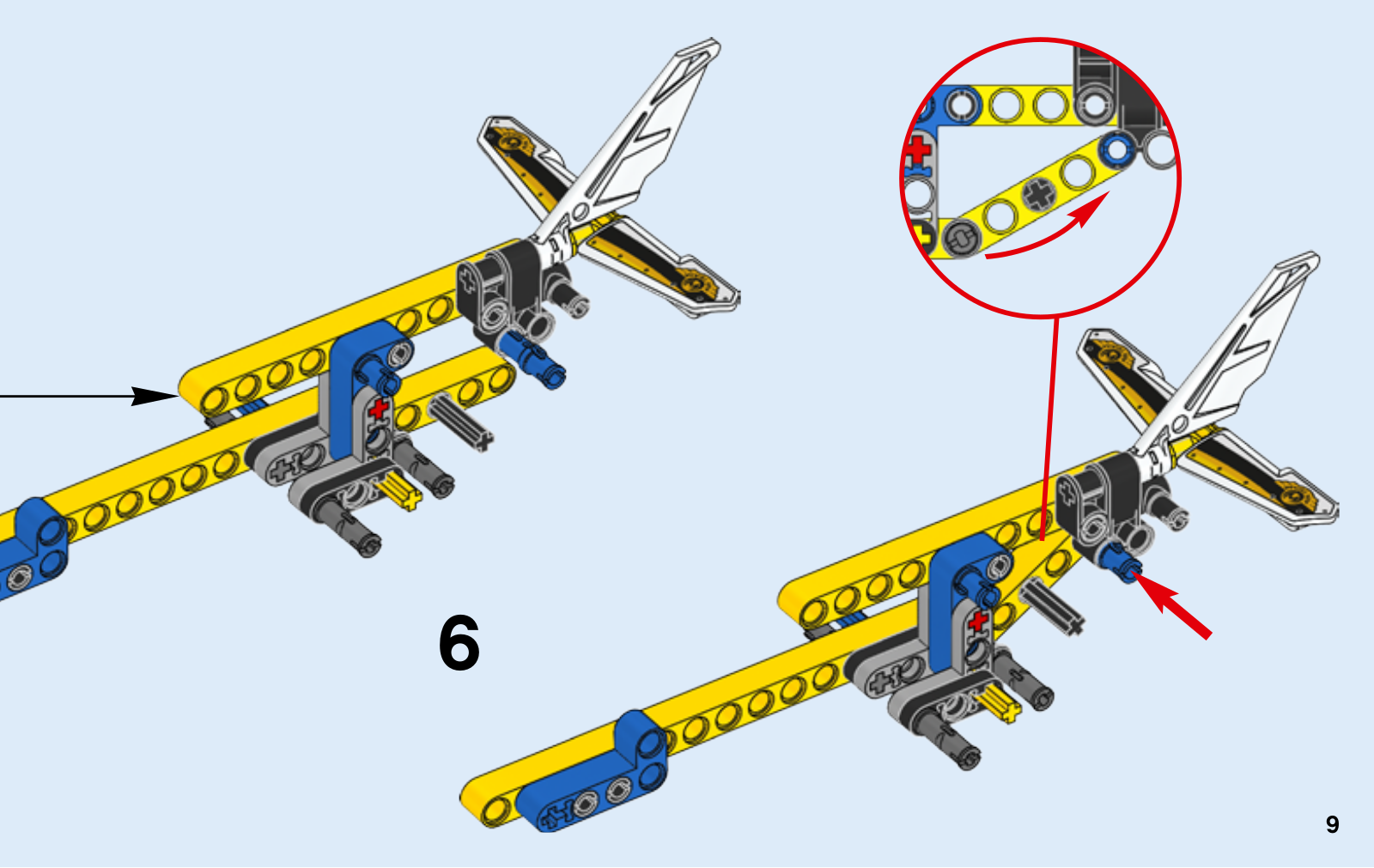 6

9