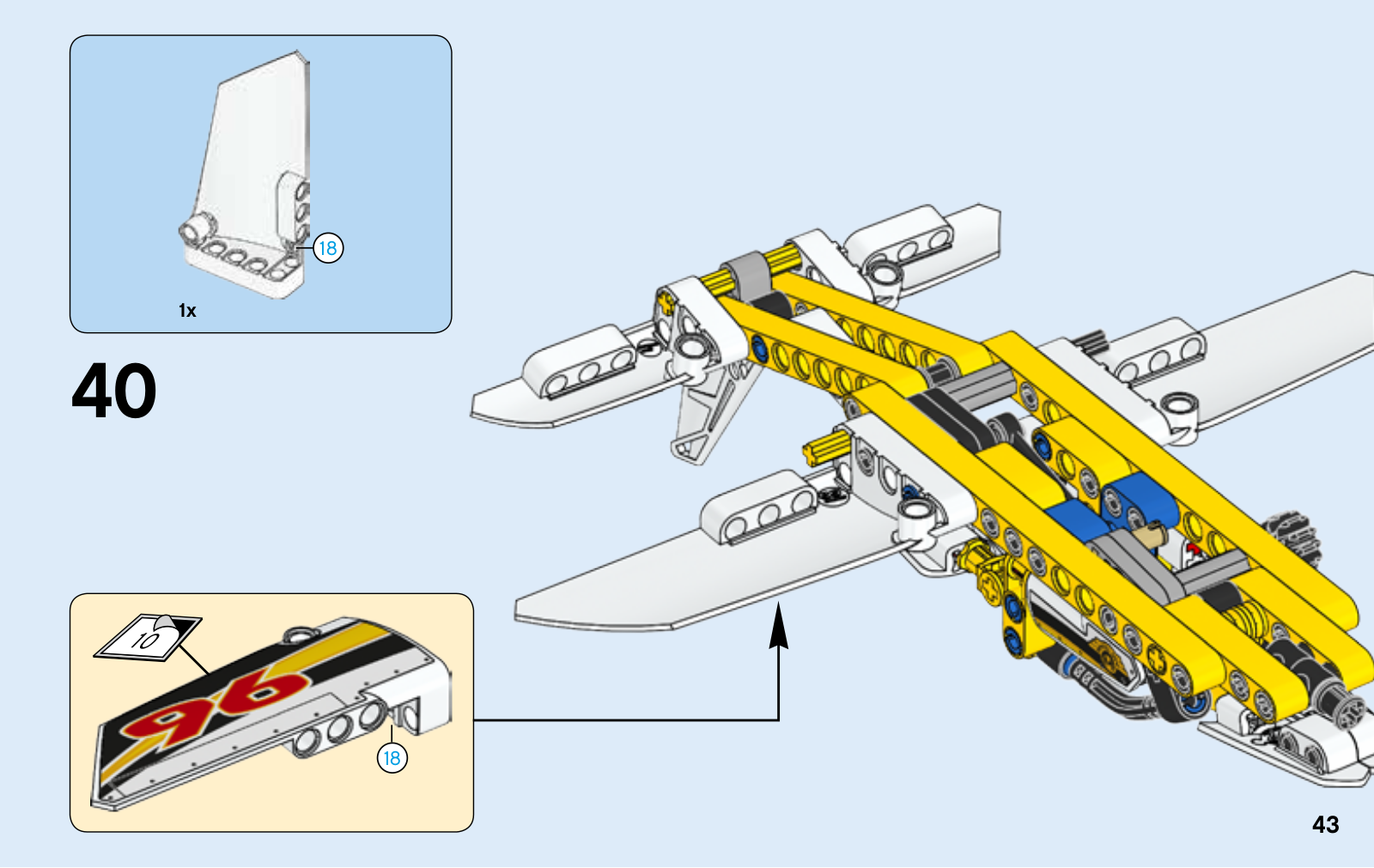 18
1x
40
10
96
18
43