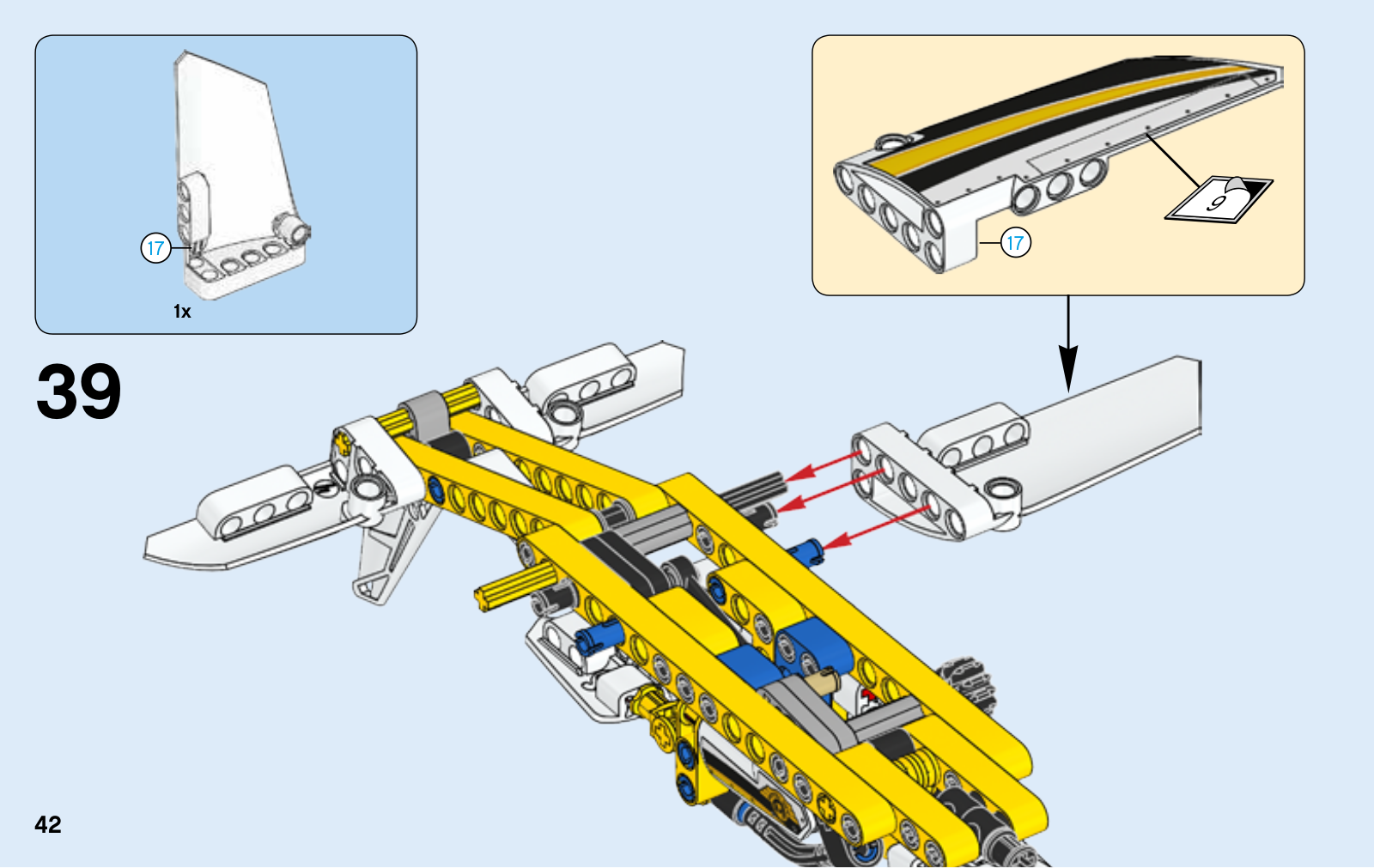 17
1x

17
9

39

42