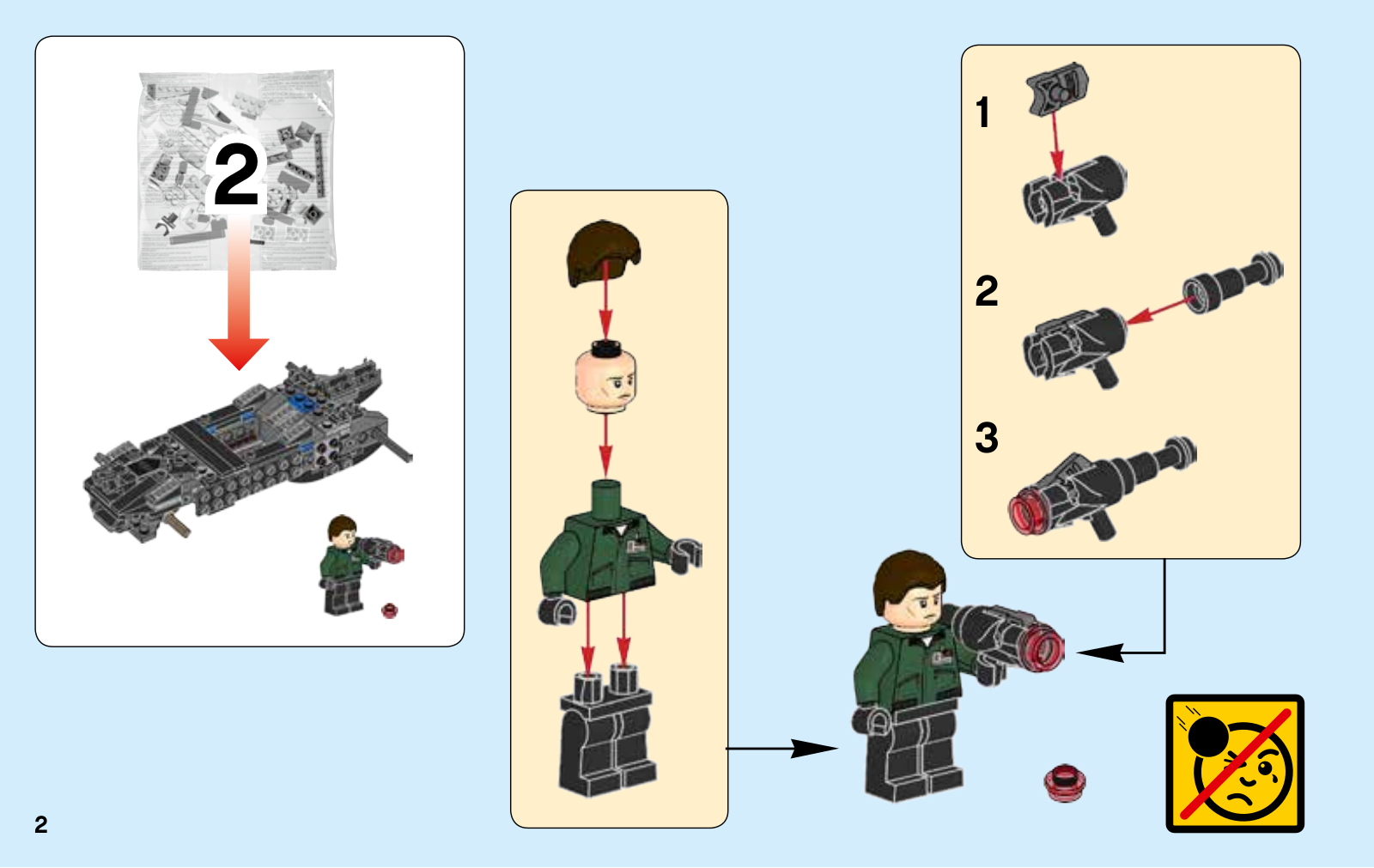 2

1

2

3

2