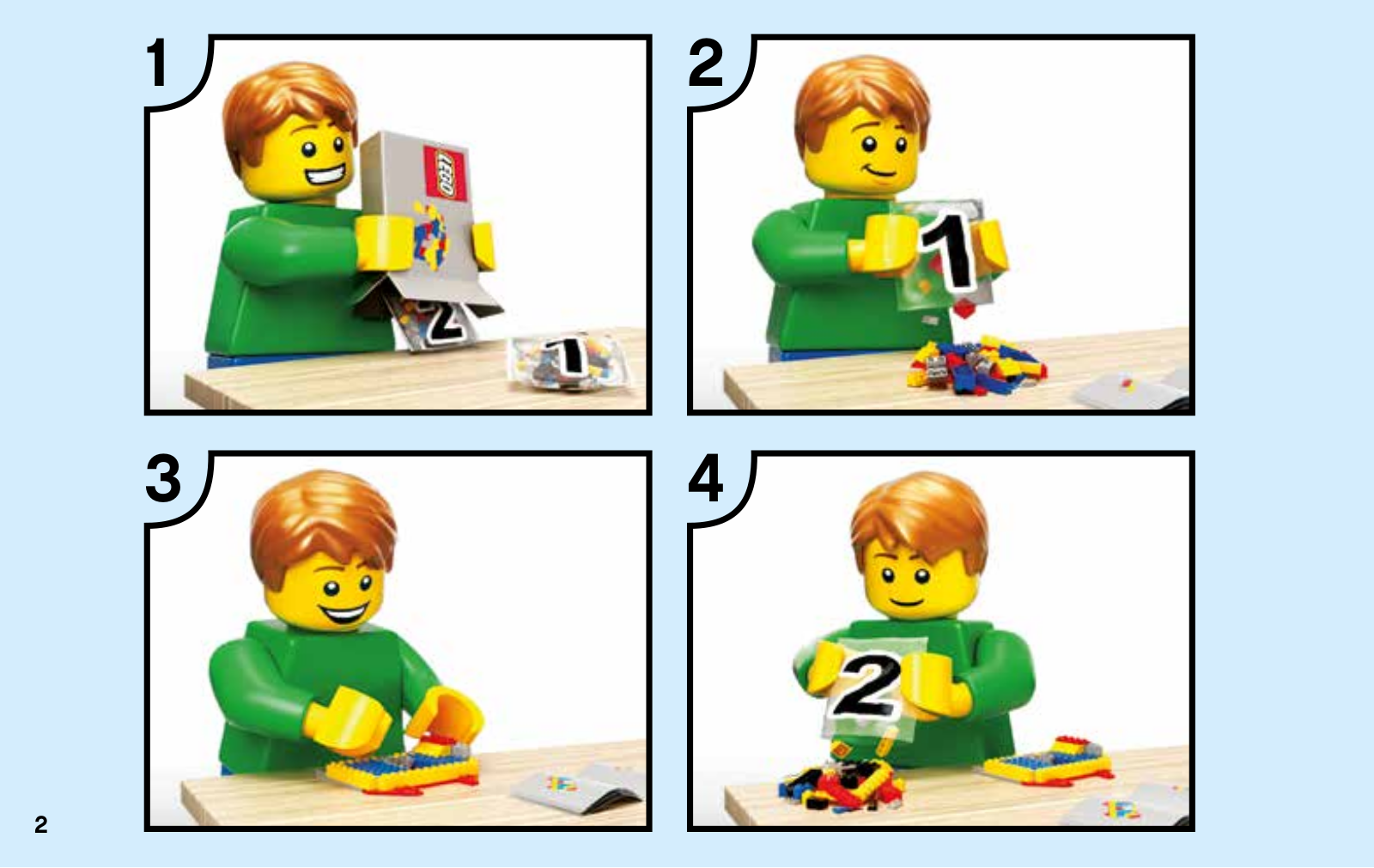 1

LEGO

2

1

2

1

3

4

2

2