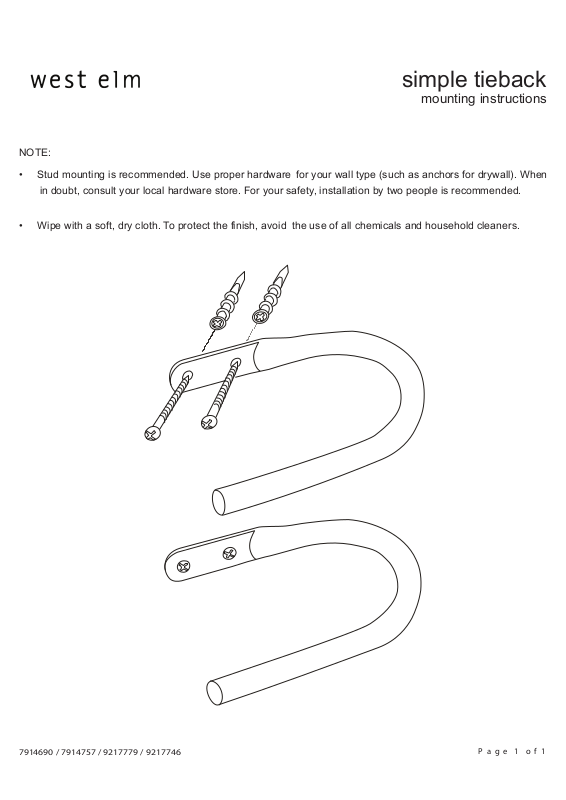 west elm

simple tieback
mounting instructions

NOTE:

• Stud mounting is recommended. Use proper hardware for your wall type (such as anchors for drywall). When in doubt, consult your local hardware store. For your safety, installation by two people is recommended.

• Wipe with a soft, dry cloth. To protect the finish, avoid the use of all chemicals and household cleaners.

7914690 / 7914757 / 9217779 / 9217746

Page 1 of 1