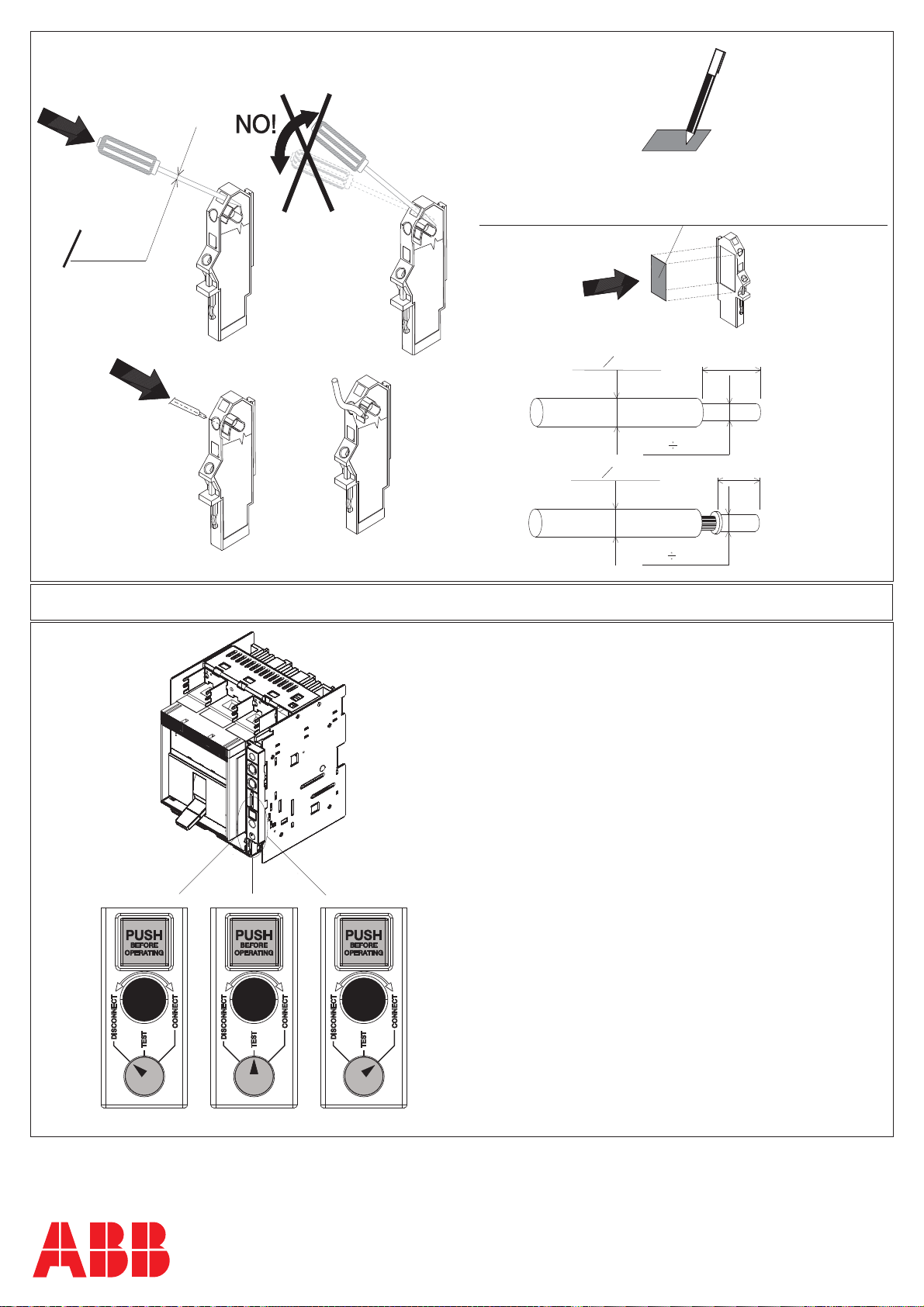 NO!

$\div$

$\div$

PUSH
BEFORE
OPERATING
DISCONNECT
TEST
CONNECT

PUSH
BEFORE
OPERATING
DISCONNECT
TEST
CONNECT

PUSH
BEFORE
OPERATING
DISCONNECT
TEST
CONNECT

ABB